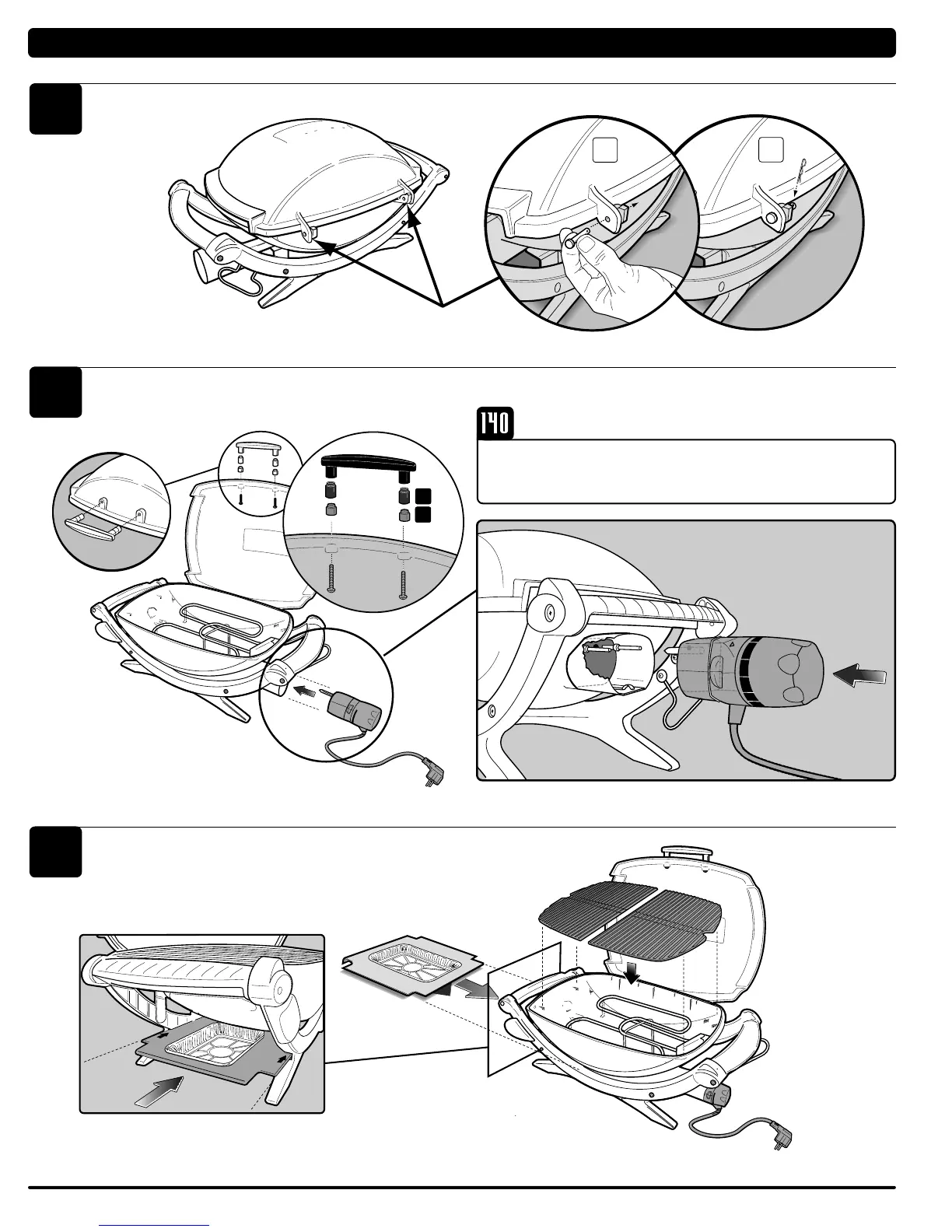 140