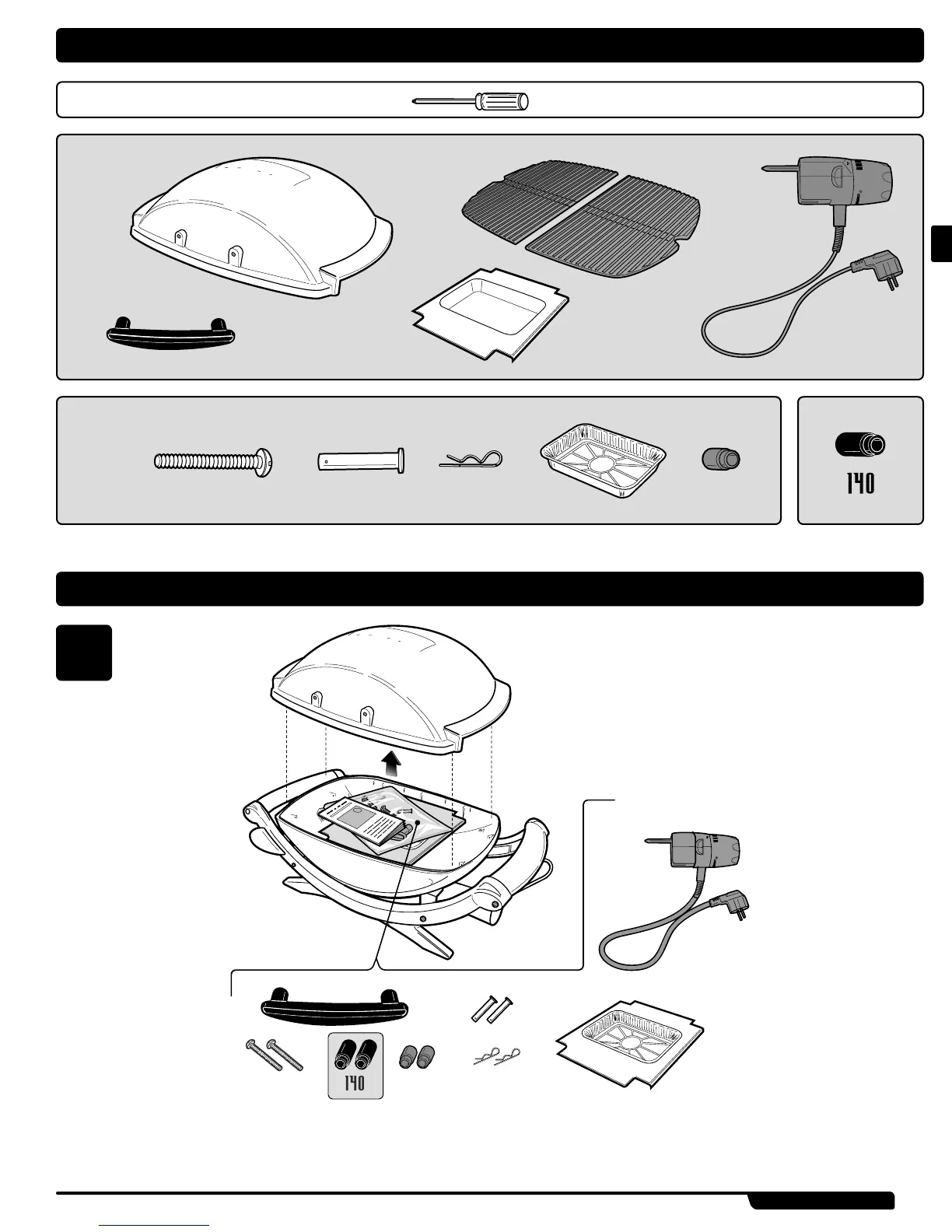 140

140