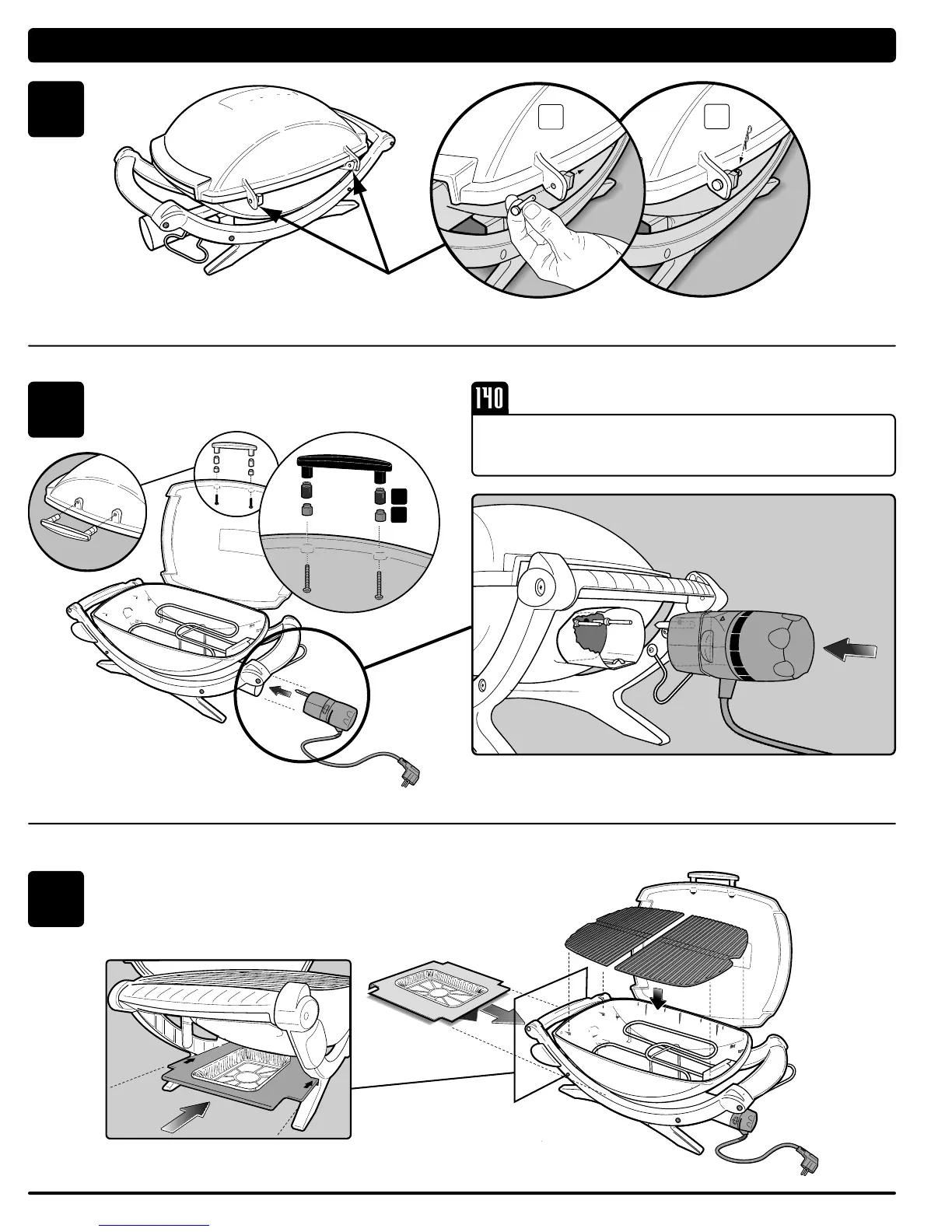 140