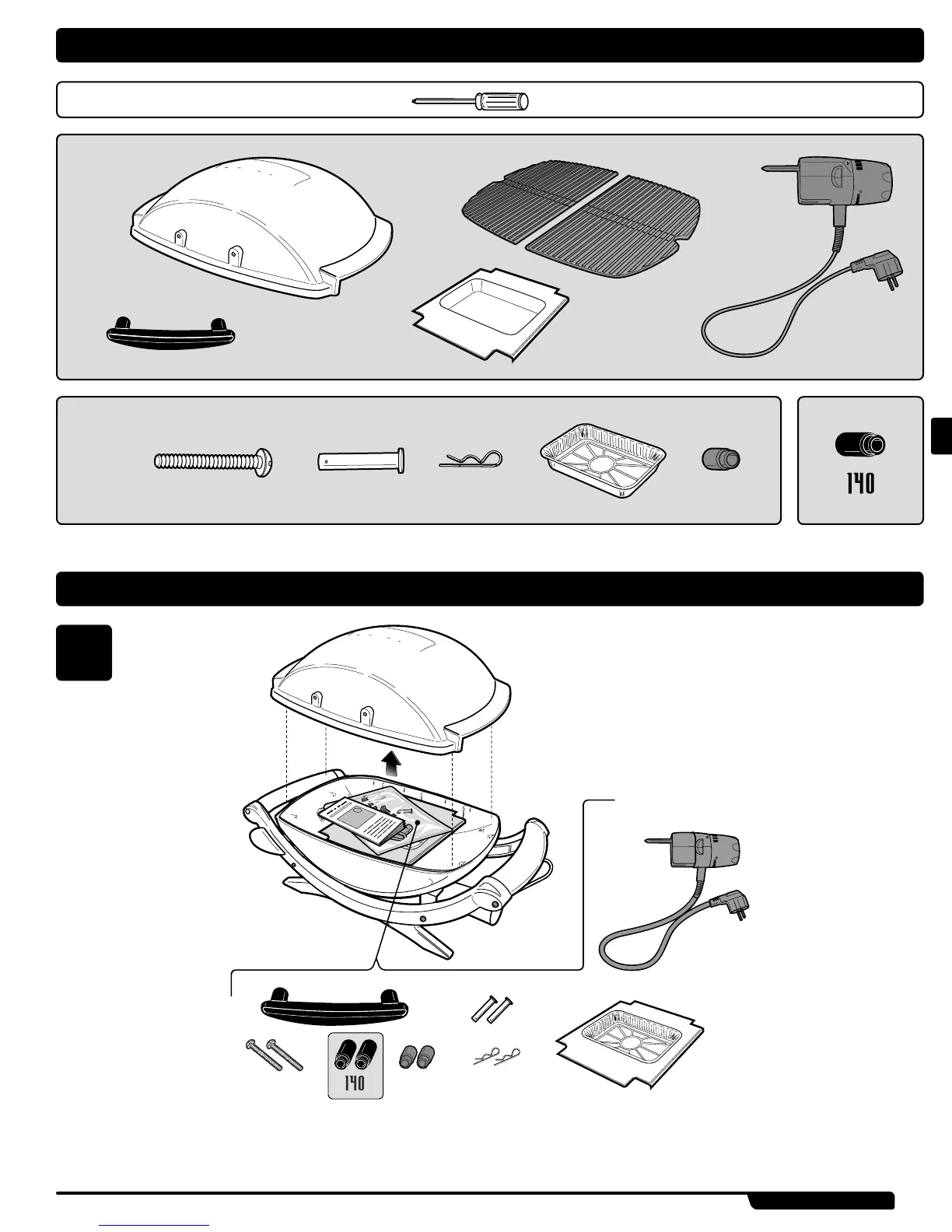 140

140