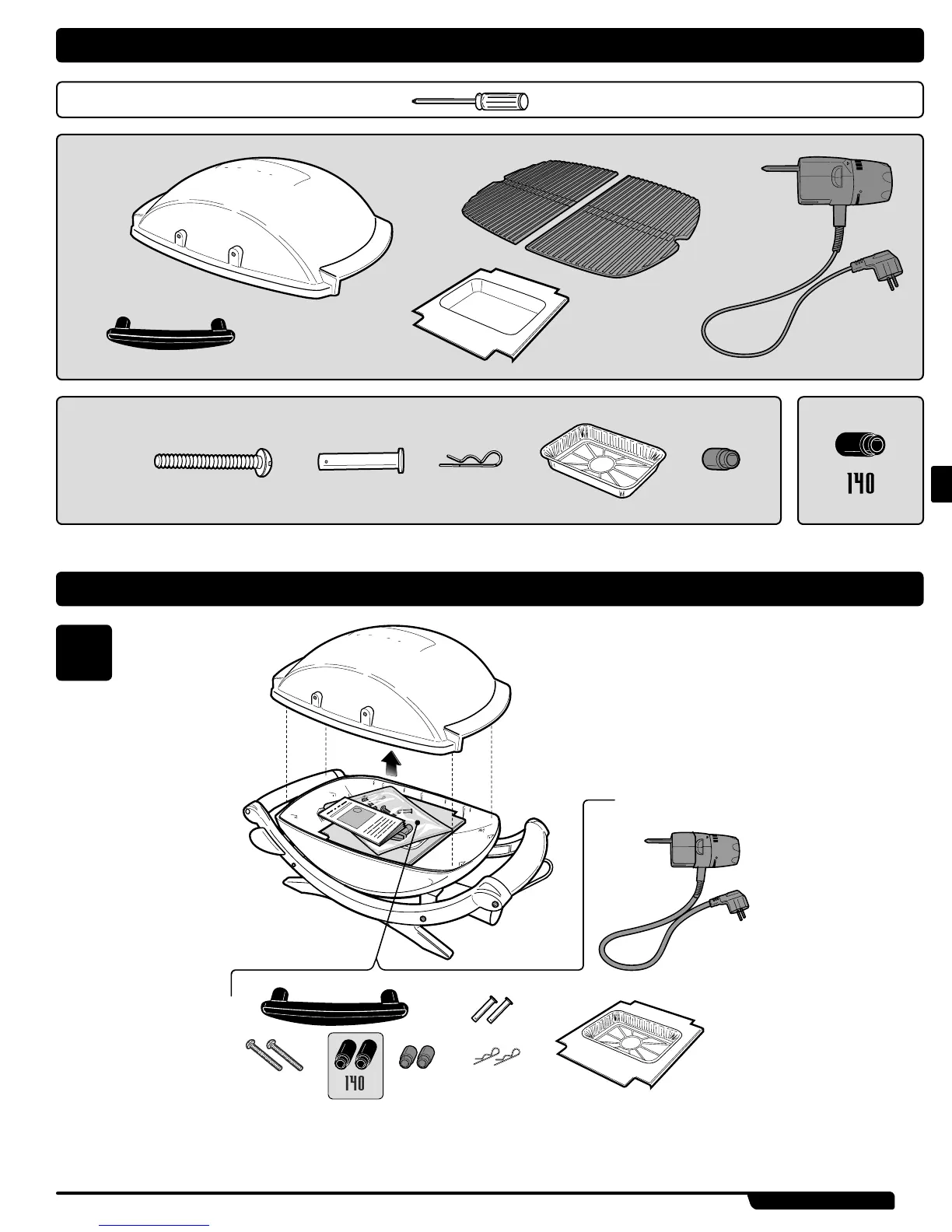 140

140