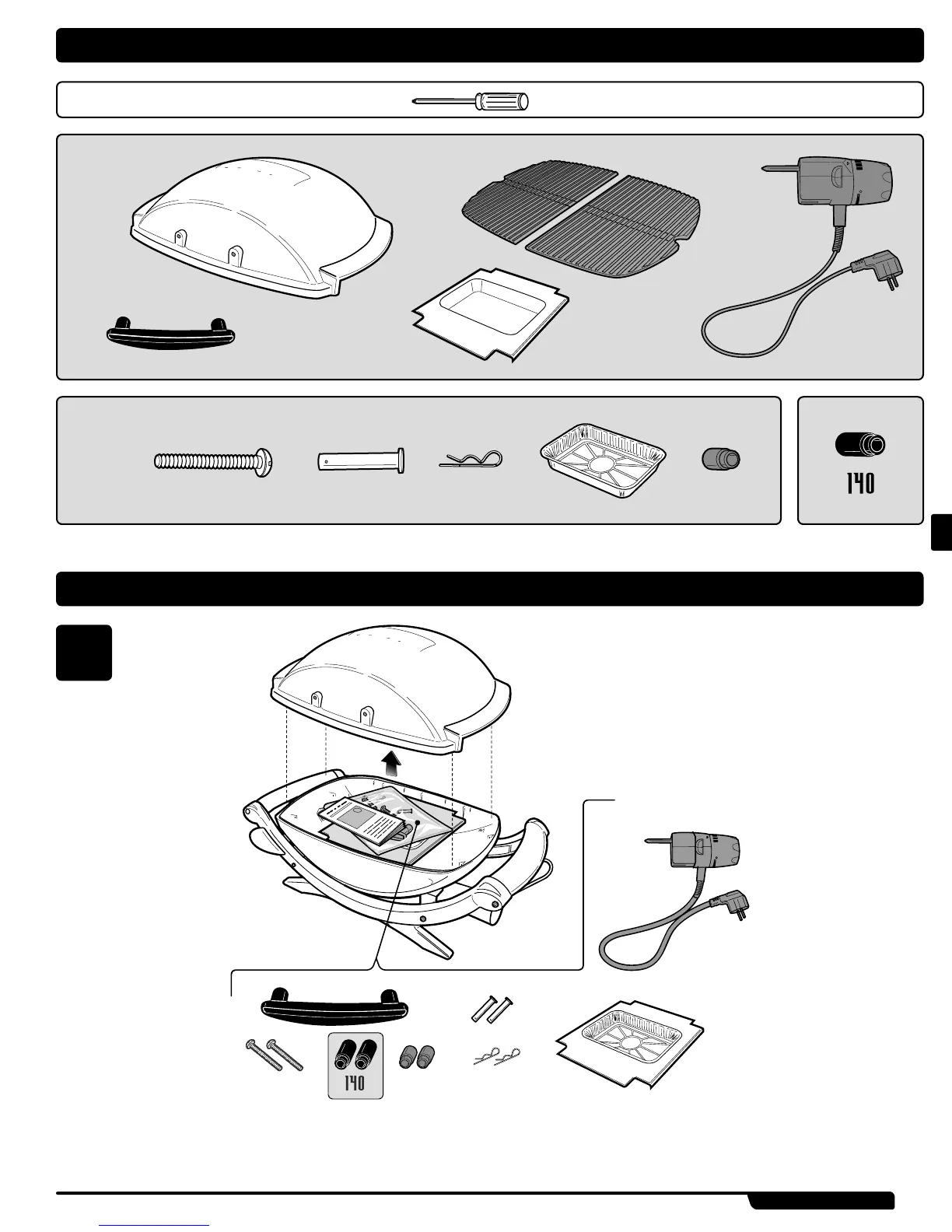 140

140