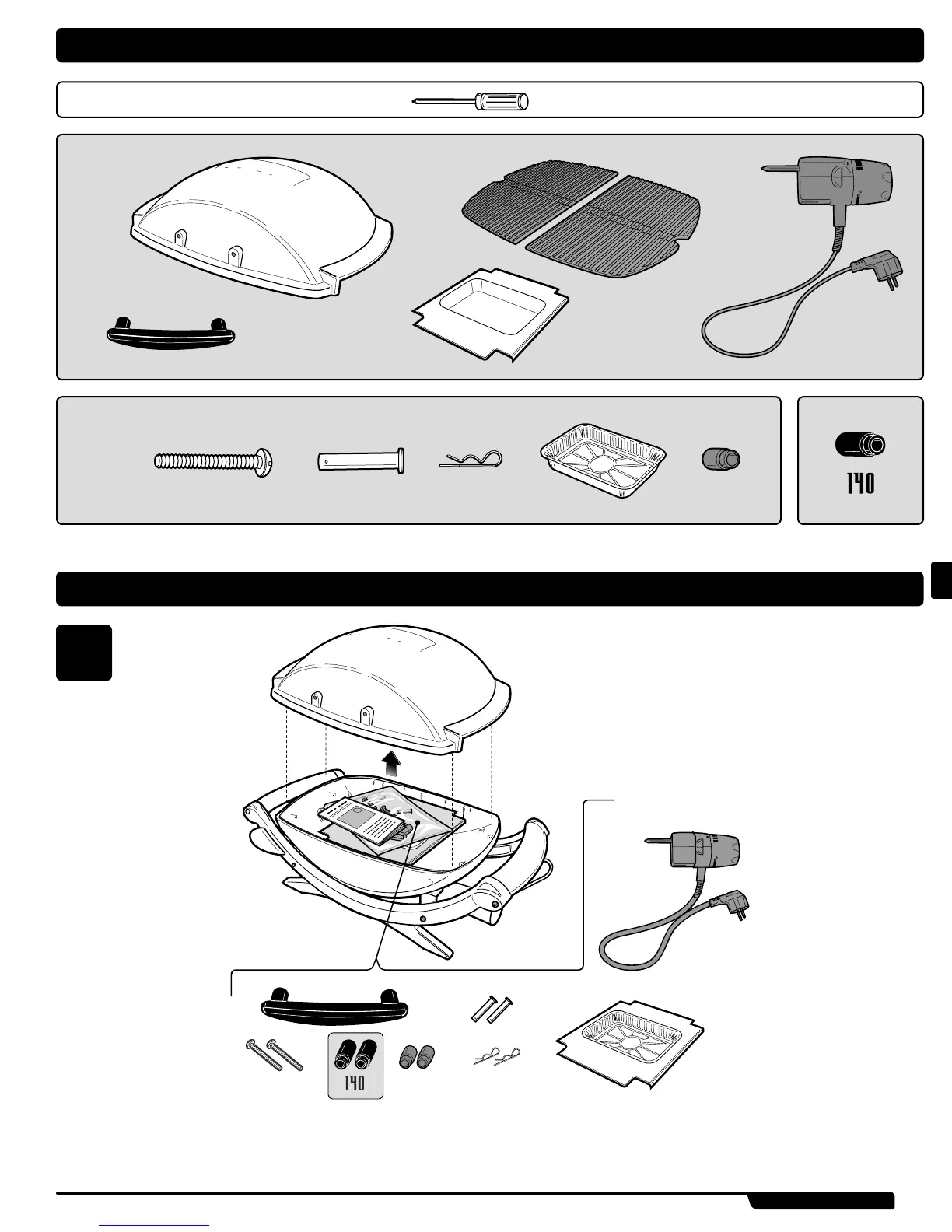 140

140