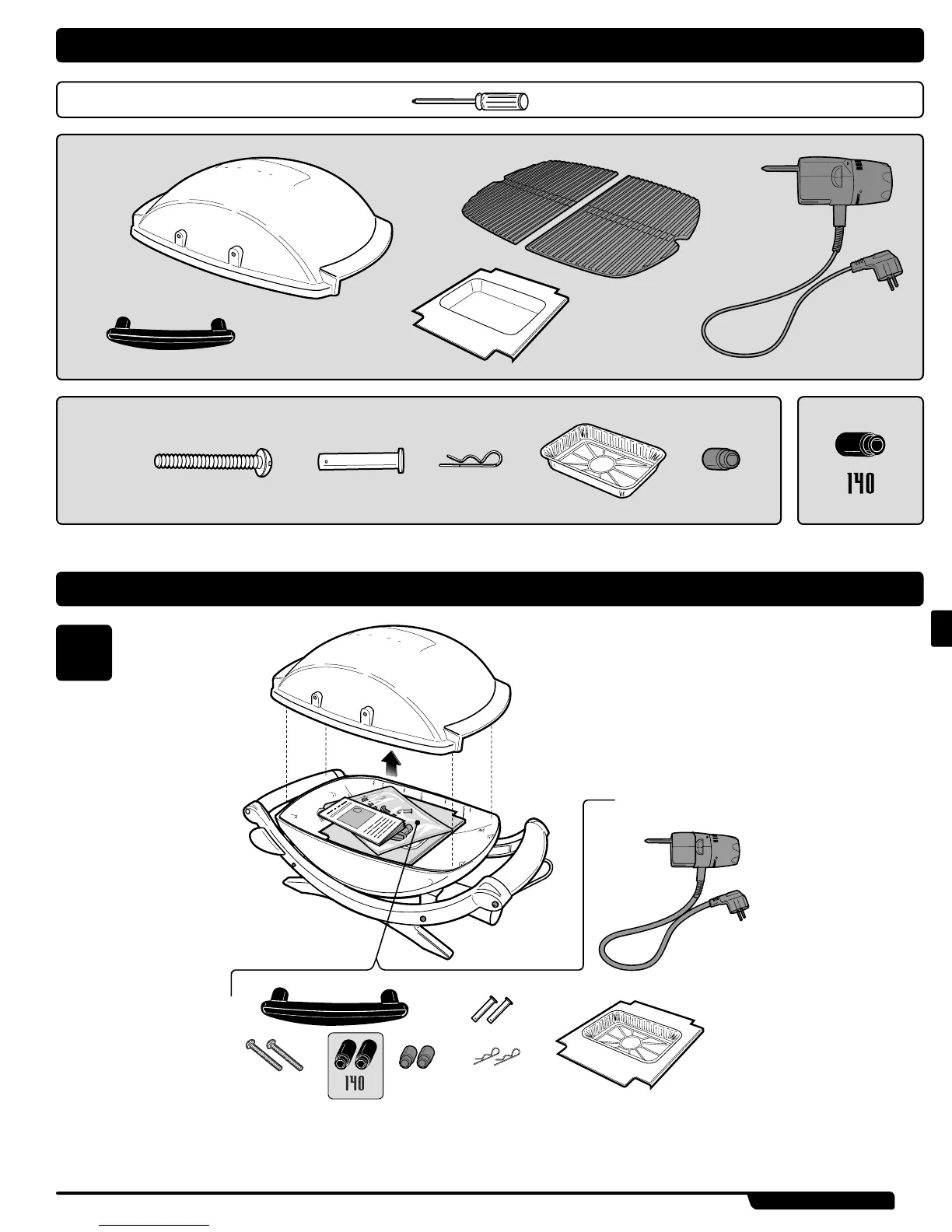 140

140