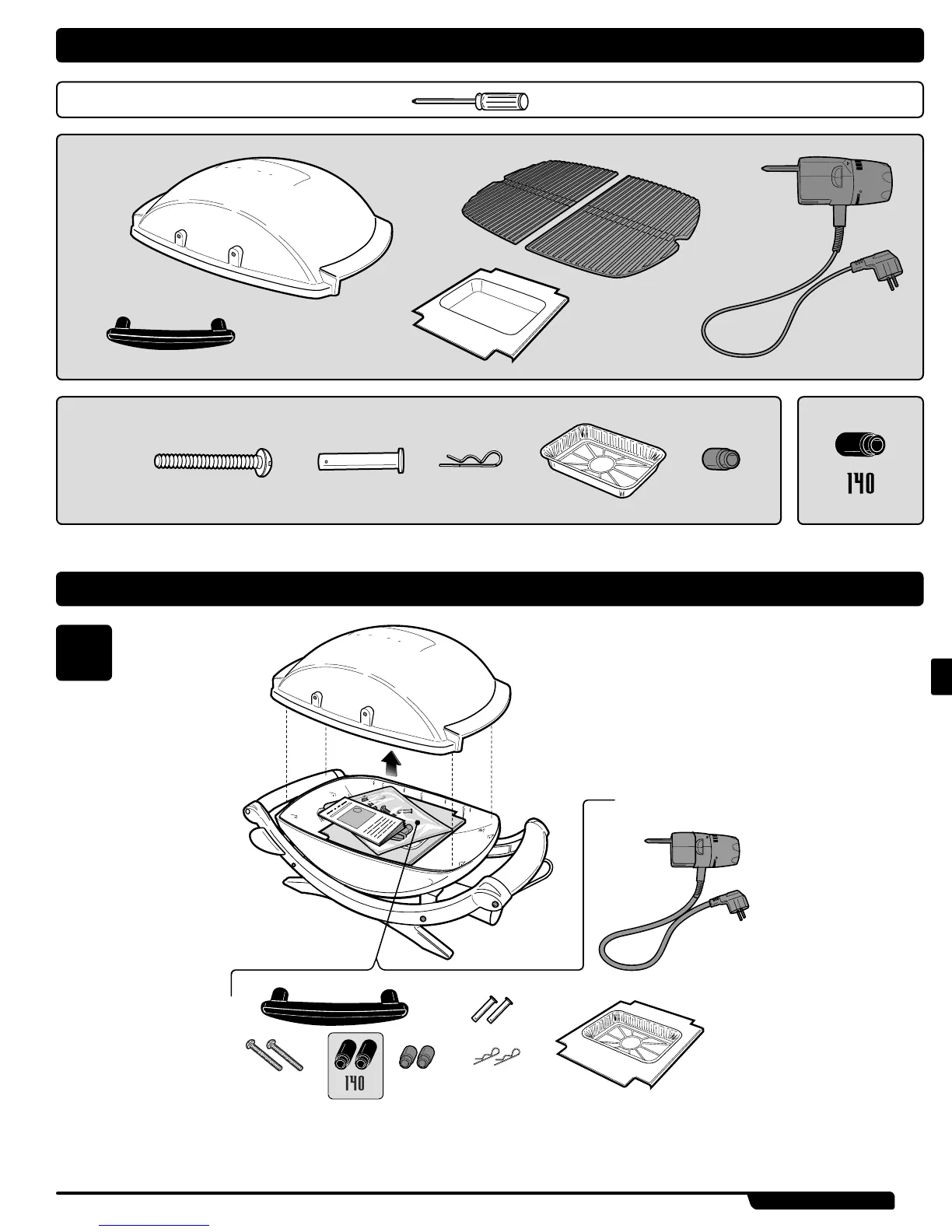 140

140