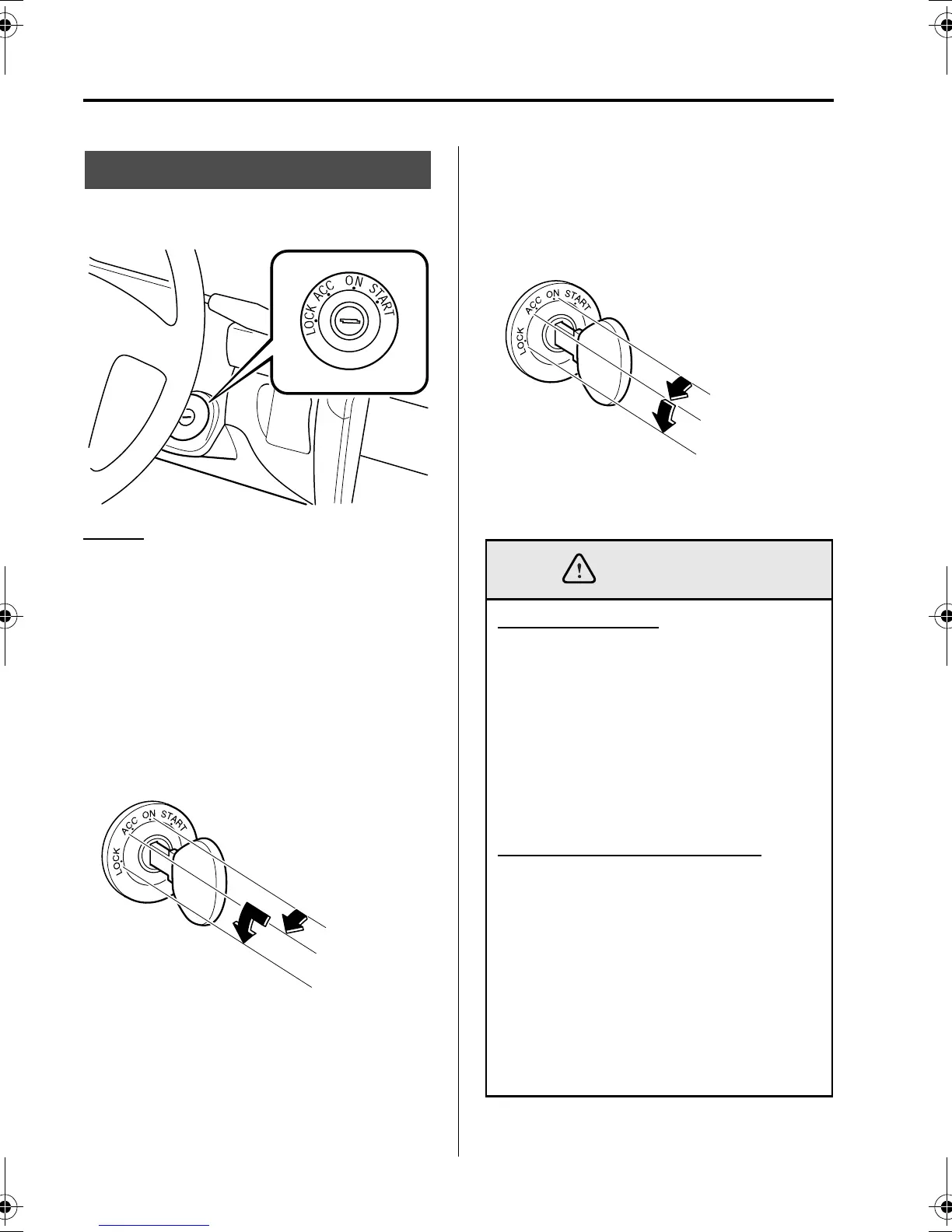 LOCK ACC ON START

LOCK ACC ON START

LOCK ACC ON START