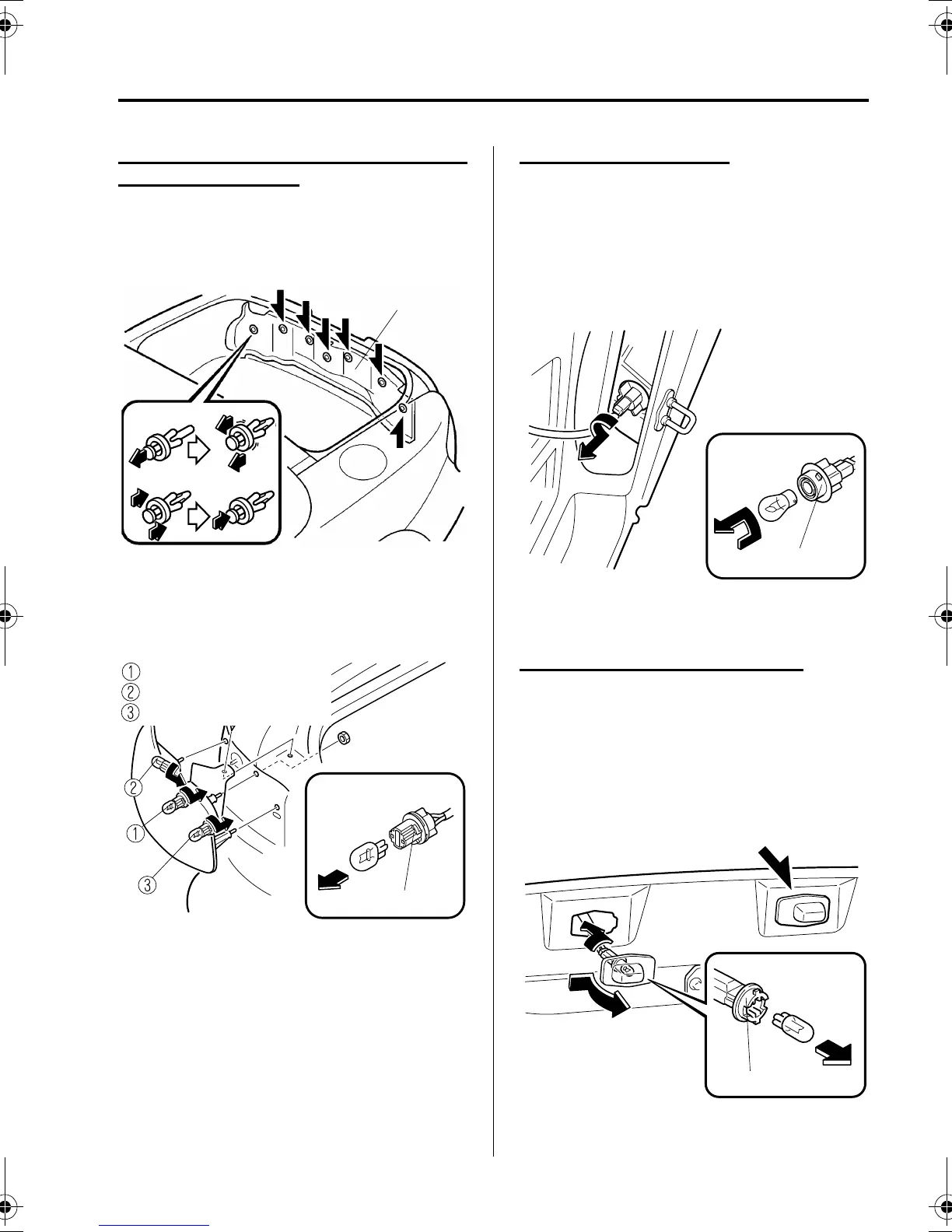 ①
②
③
②
①
③