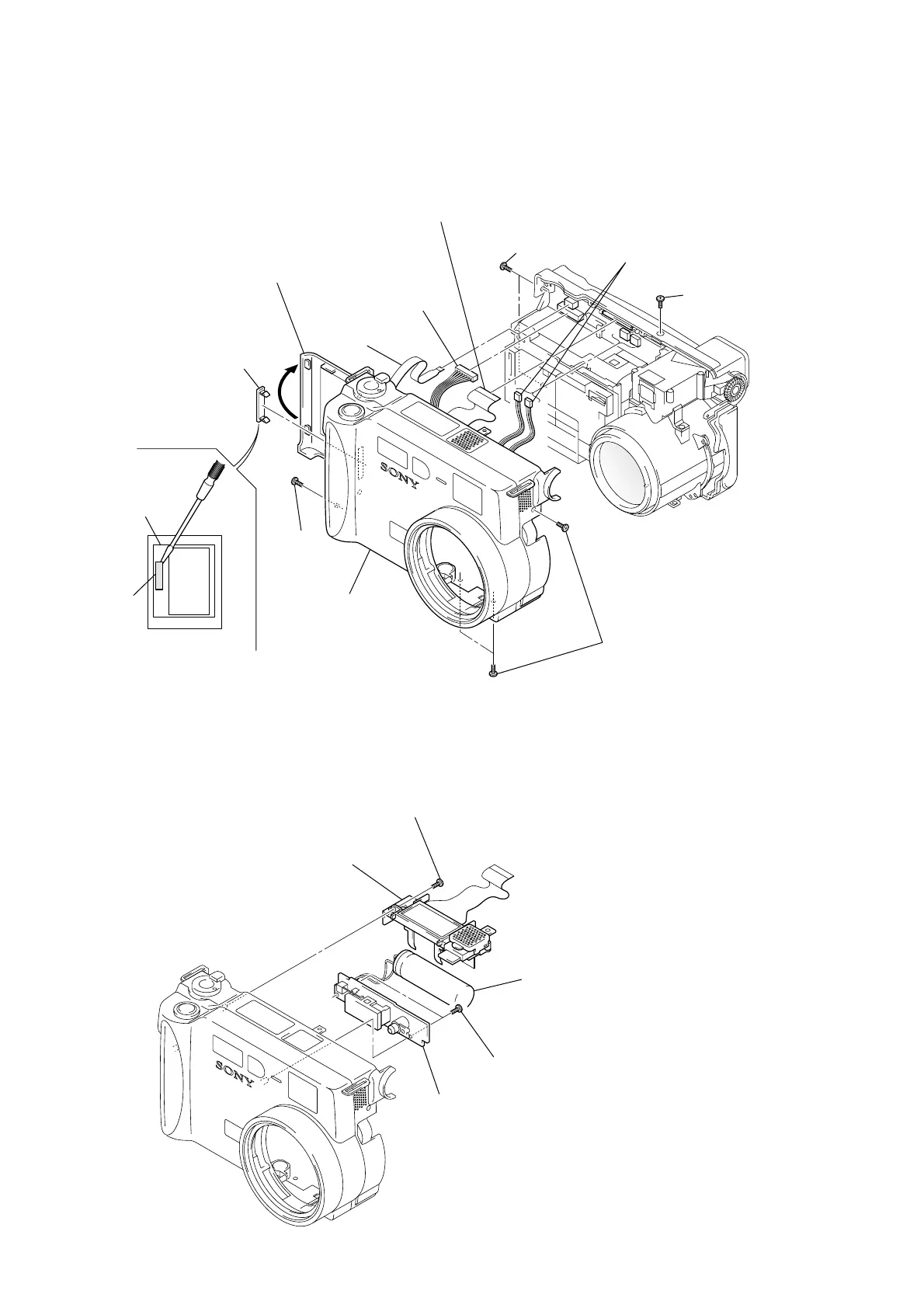 SONY

SONY