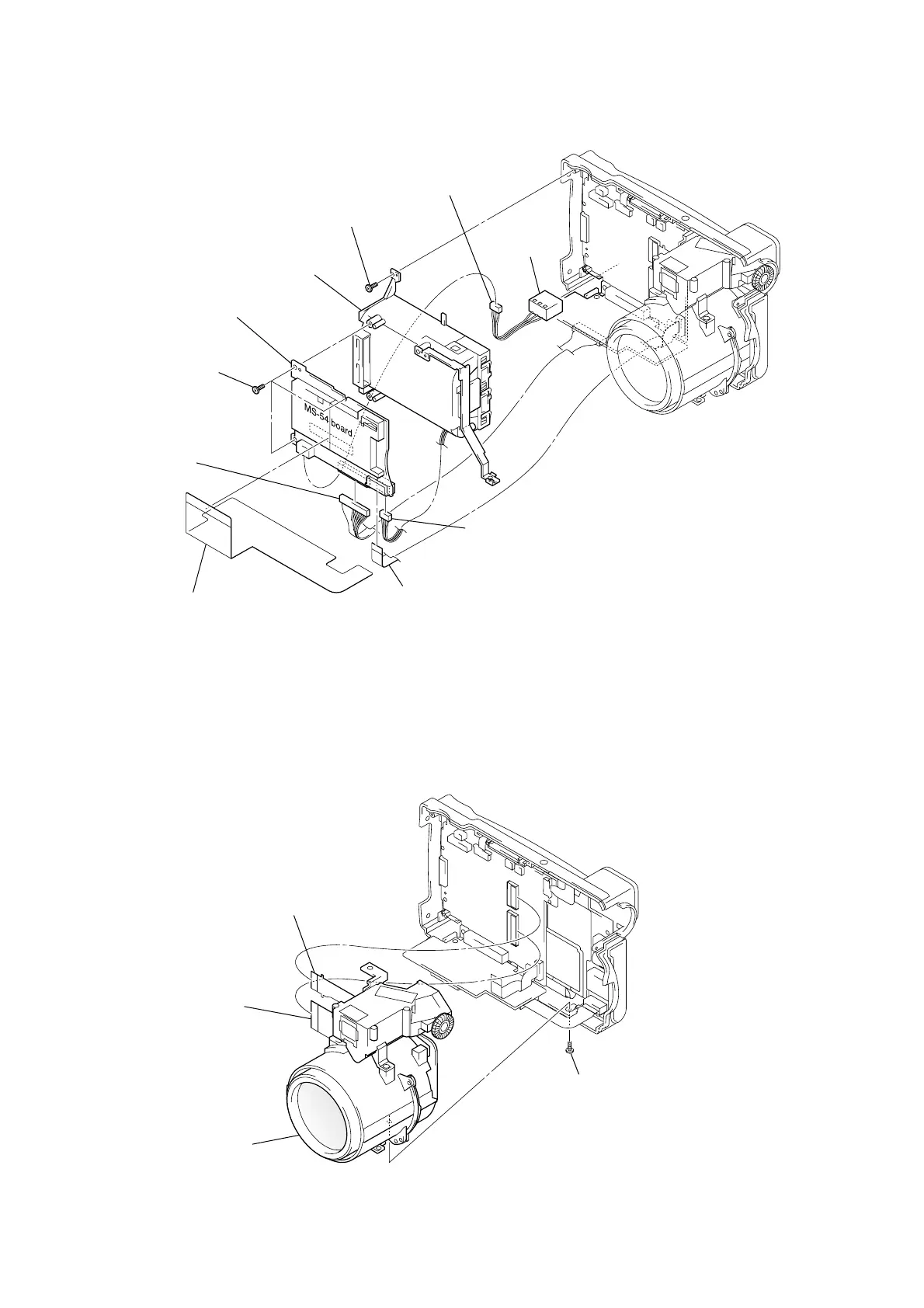 MS-54 board