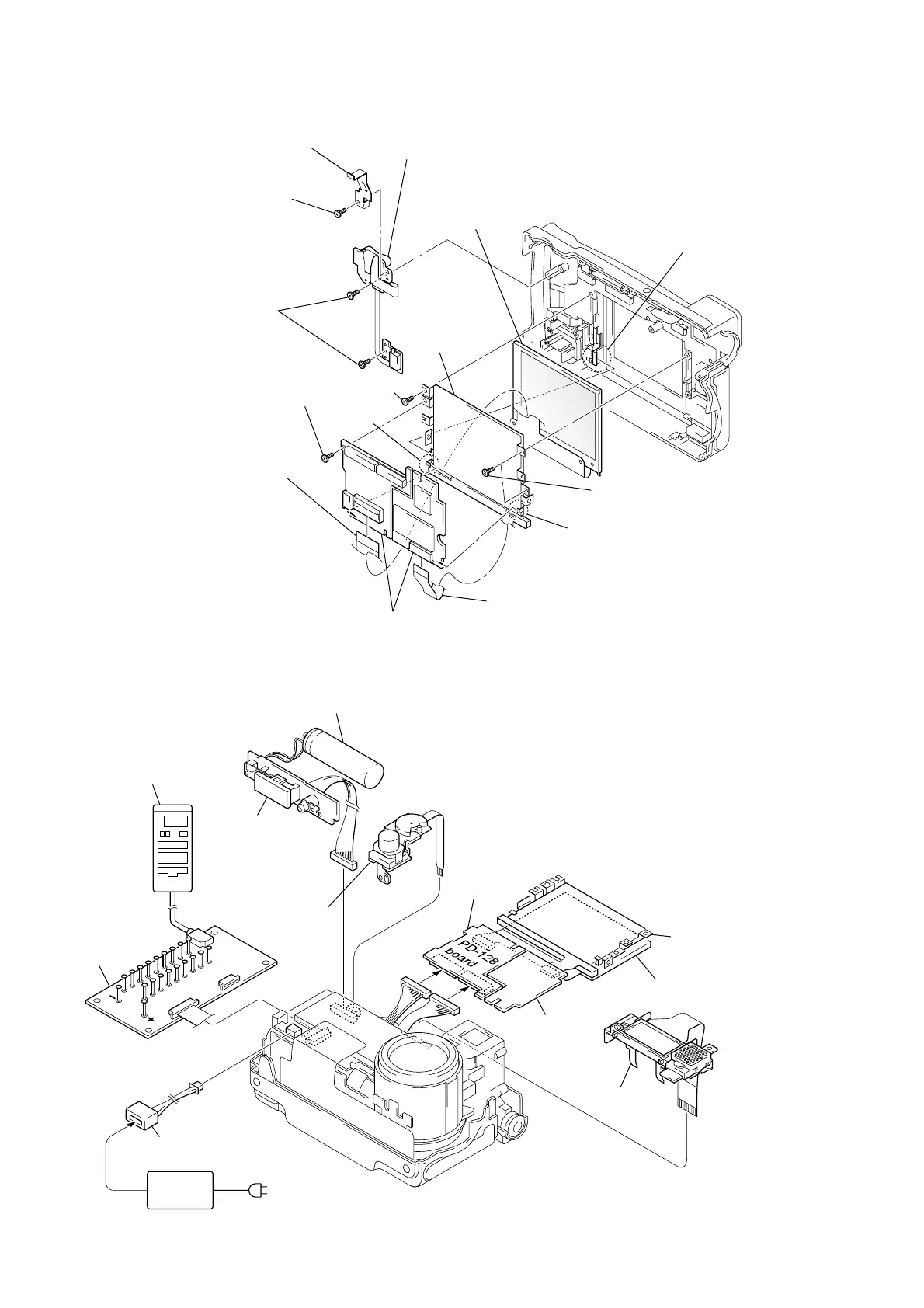 PD-128
board