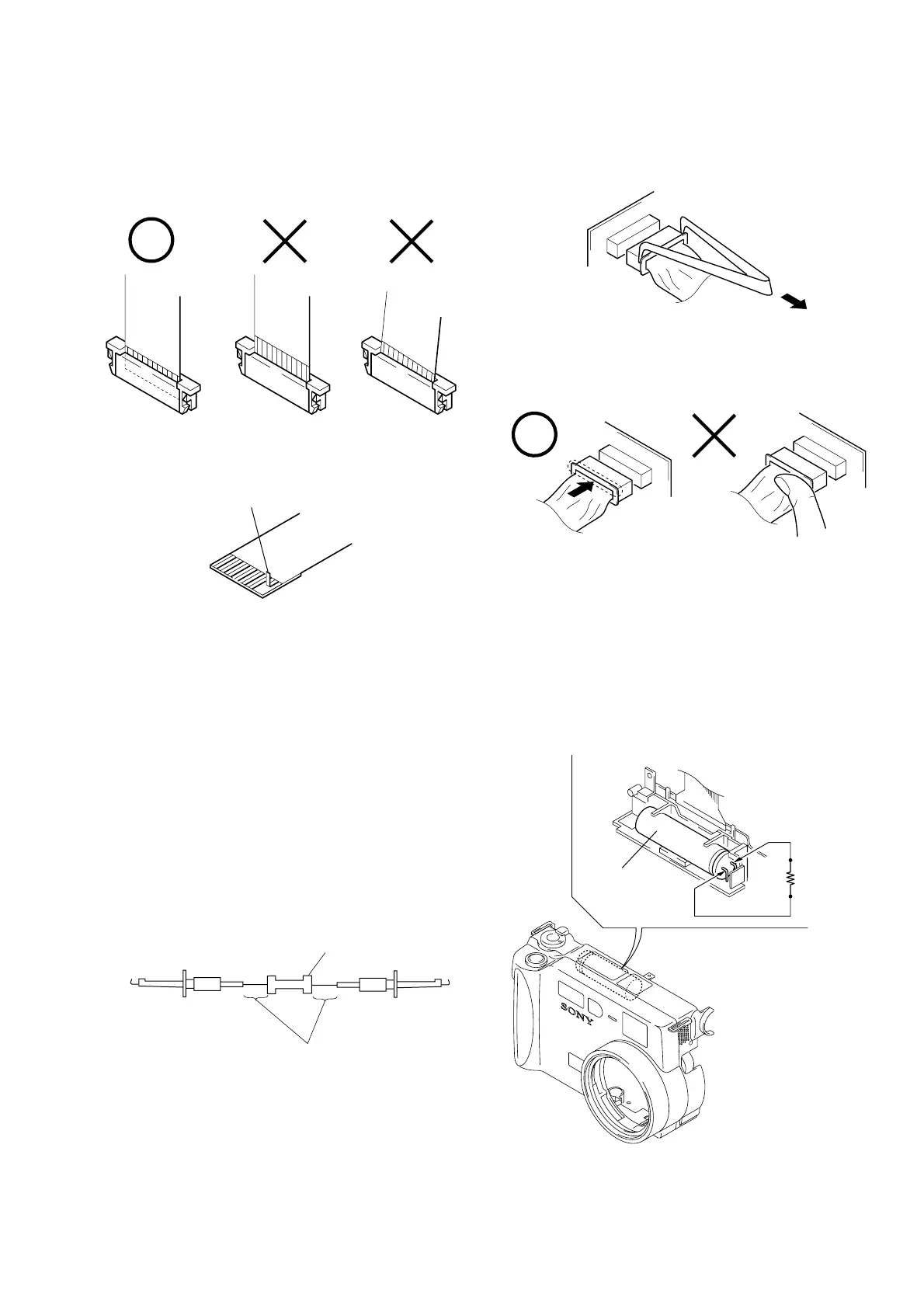 SONY