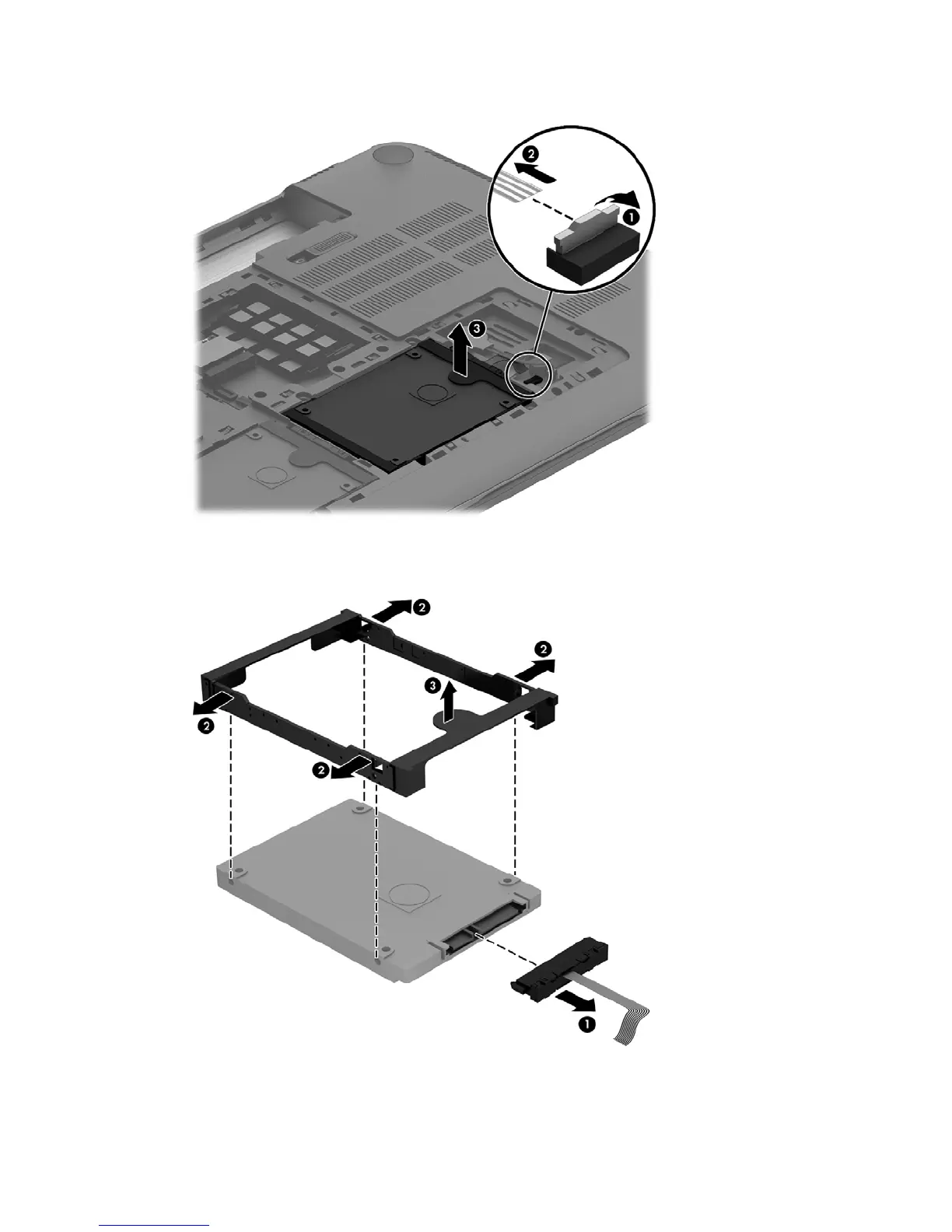 2
1
3

2
2
3
2
2
1