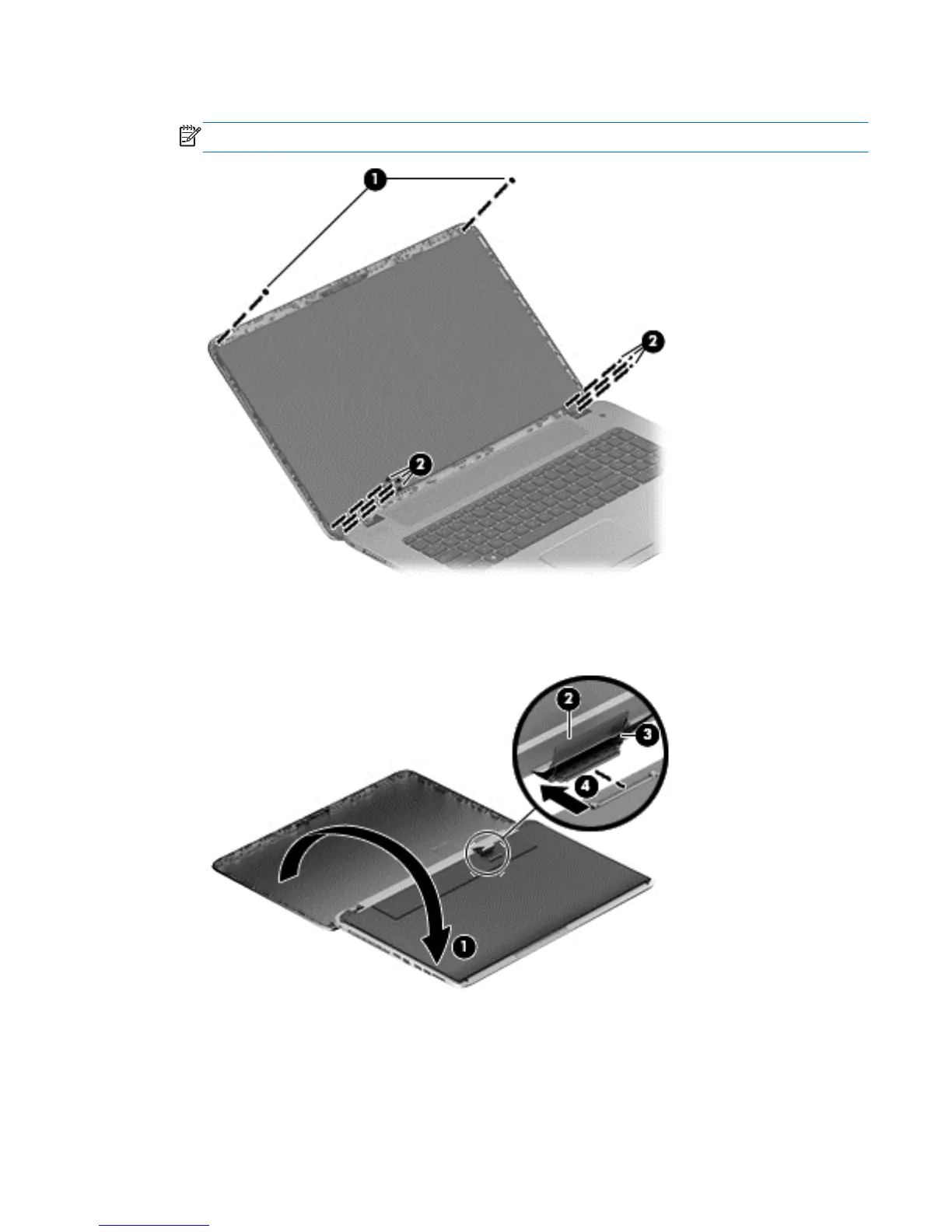 1

2

2

2

3

4

1