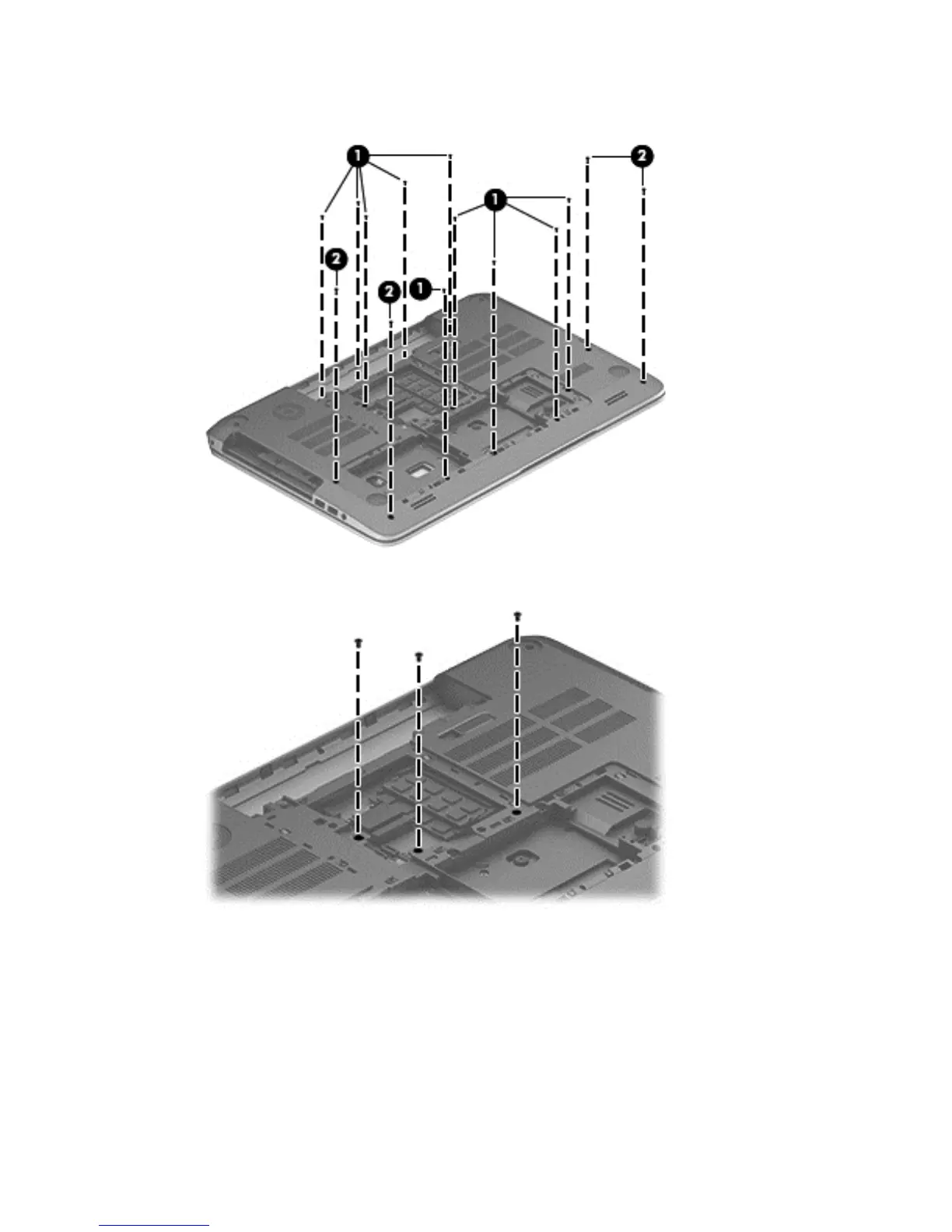 1

2

1

2

2

1