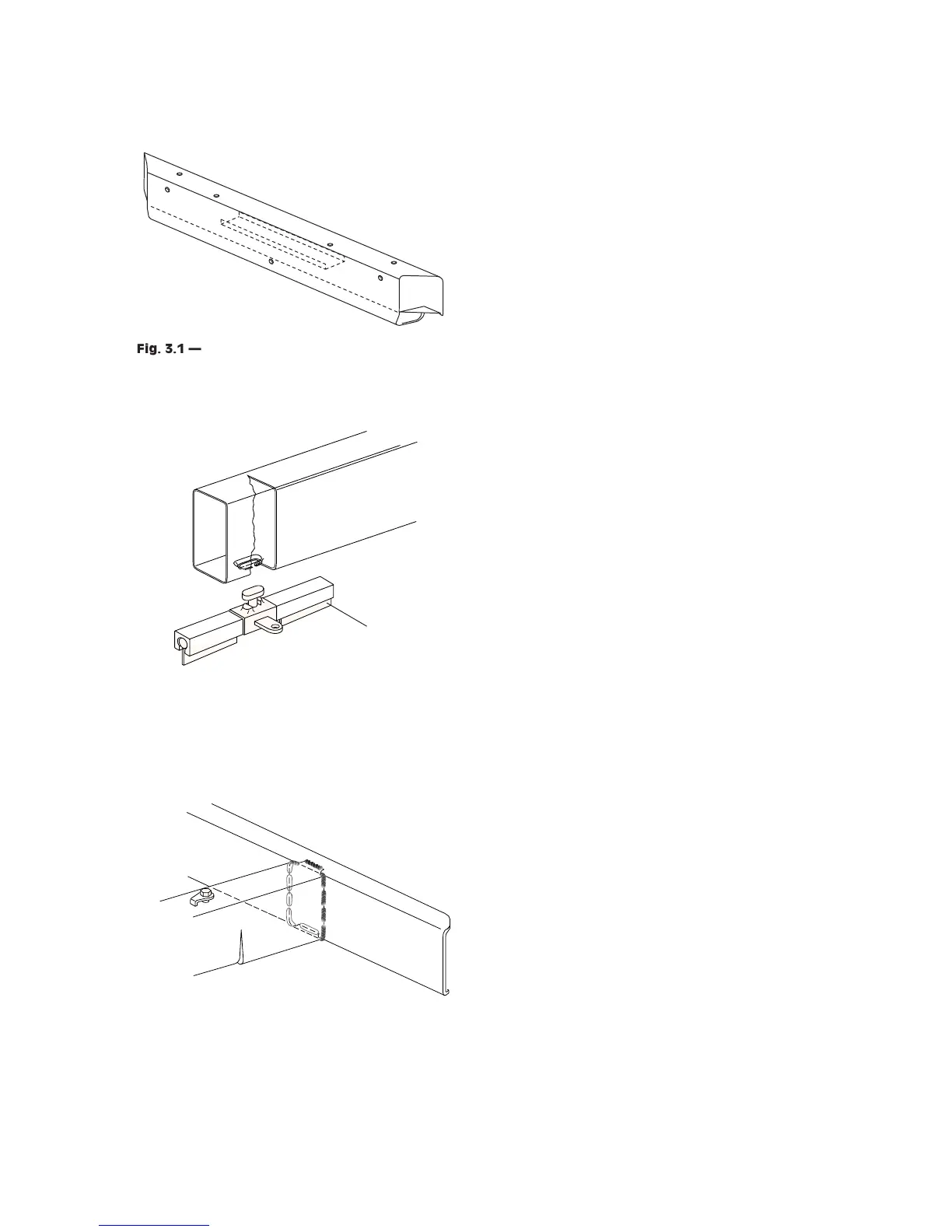 Fig. 3.1 —