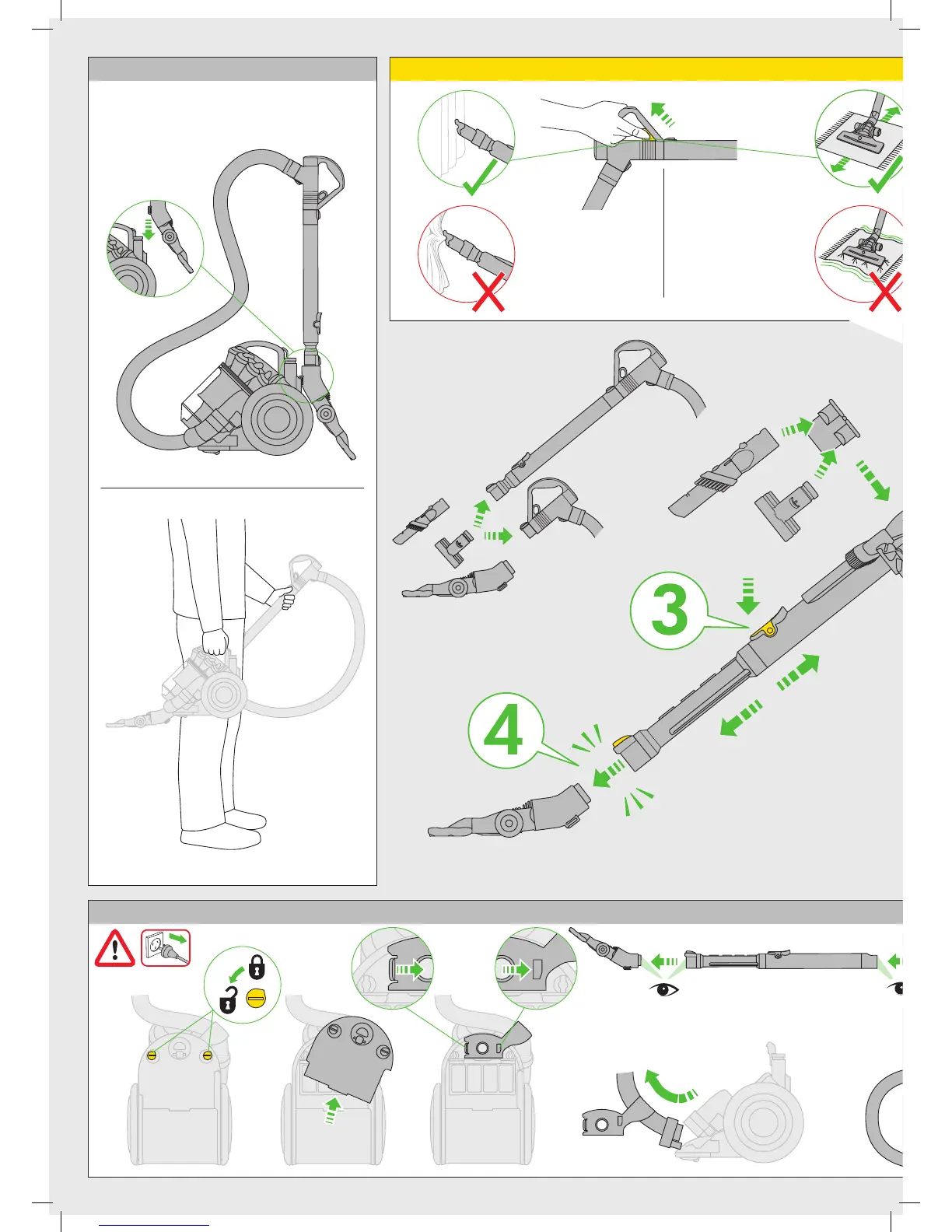 3

4