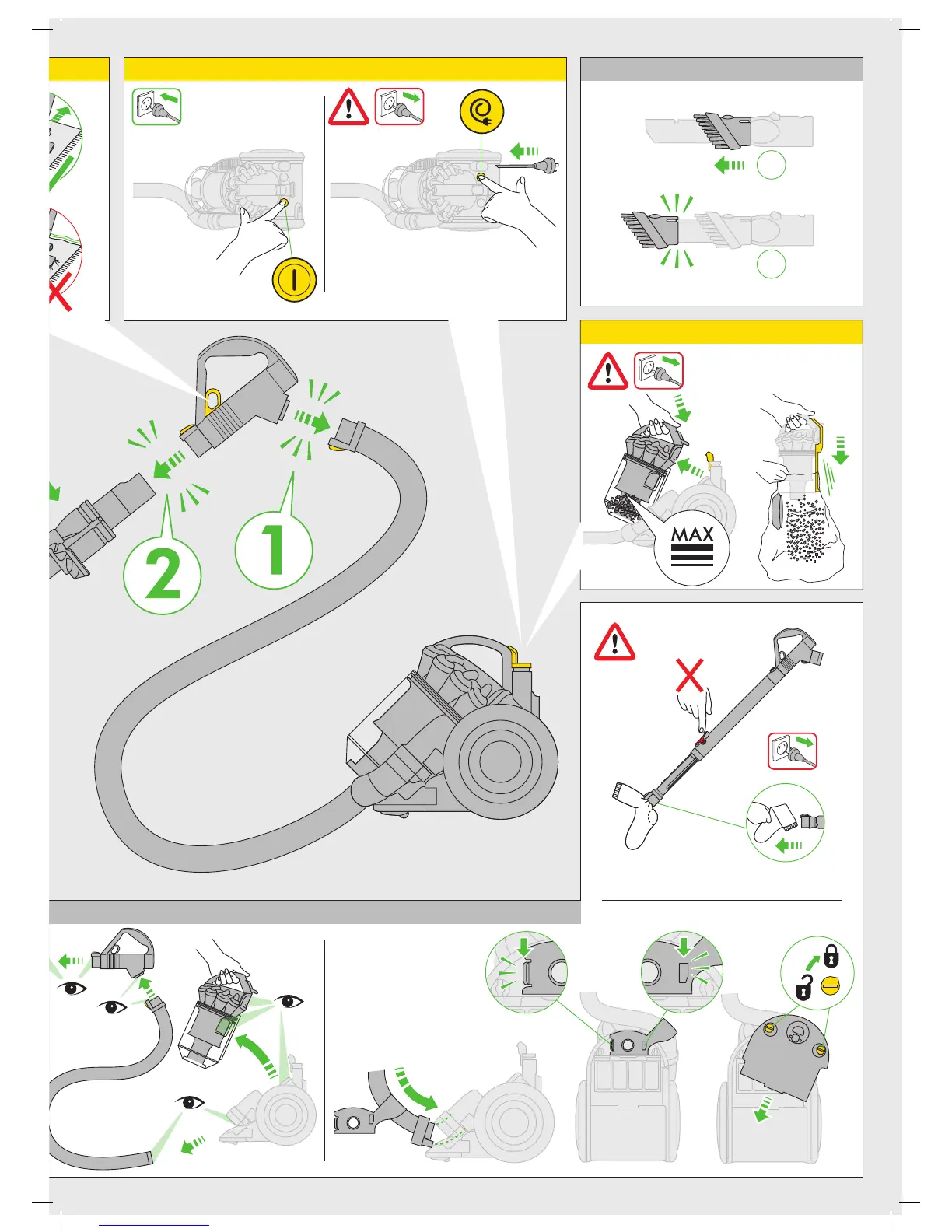 2

1

MAX