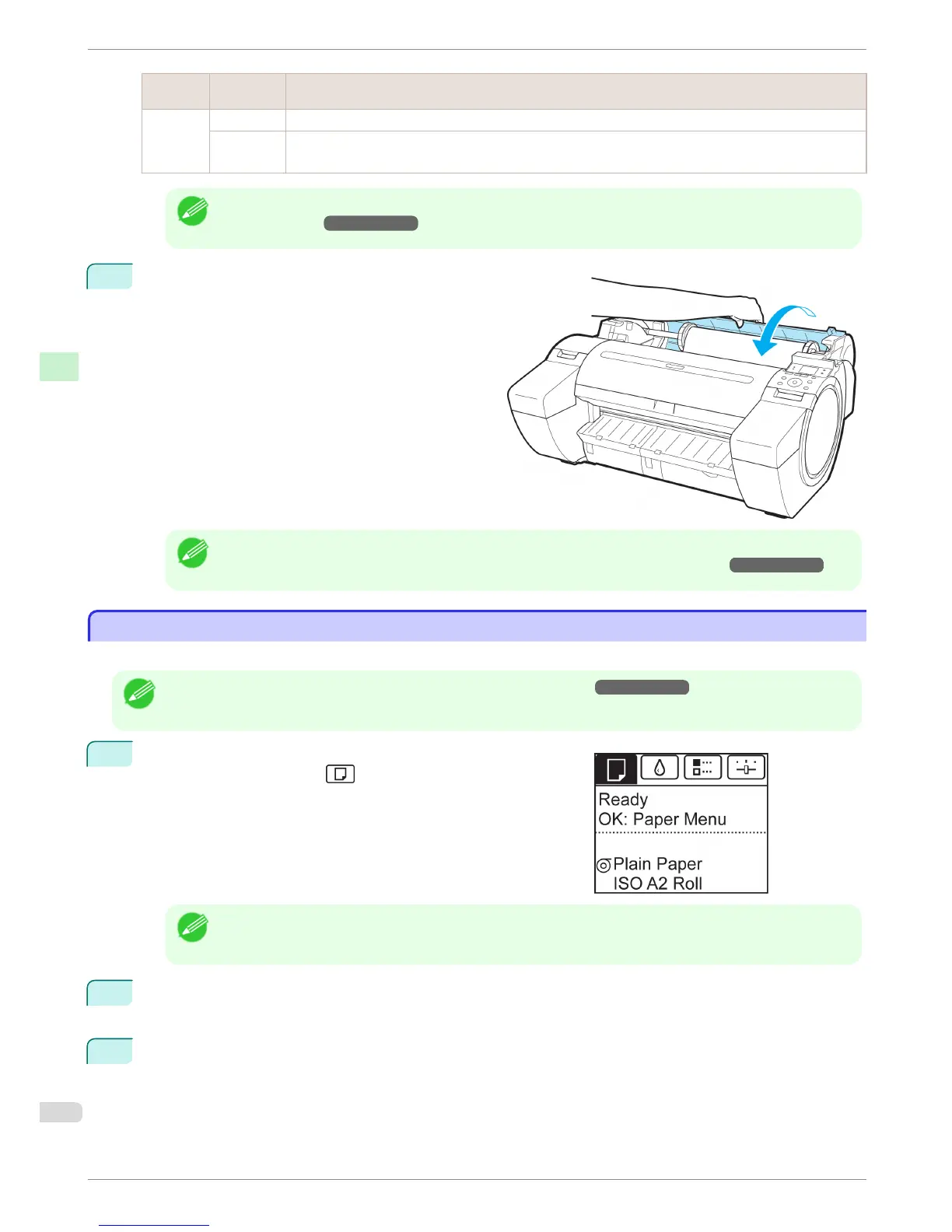 Ready
OK: Paper Menu

Plain Paper
ISO A2 Roll