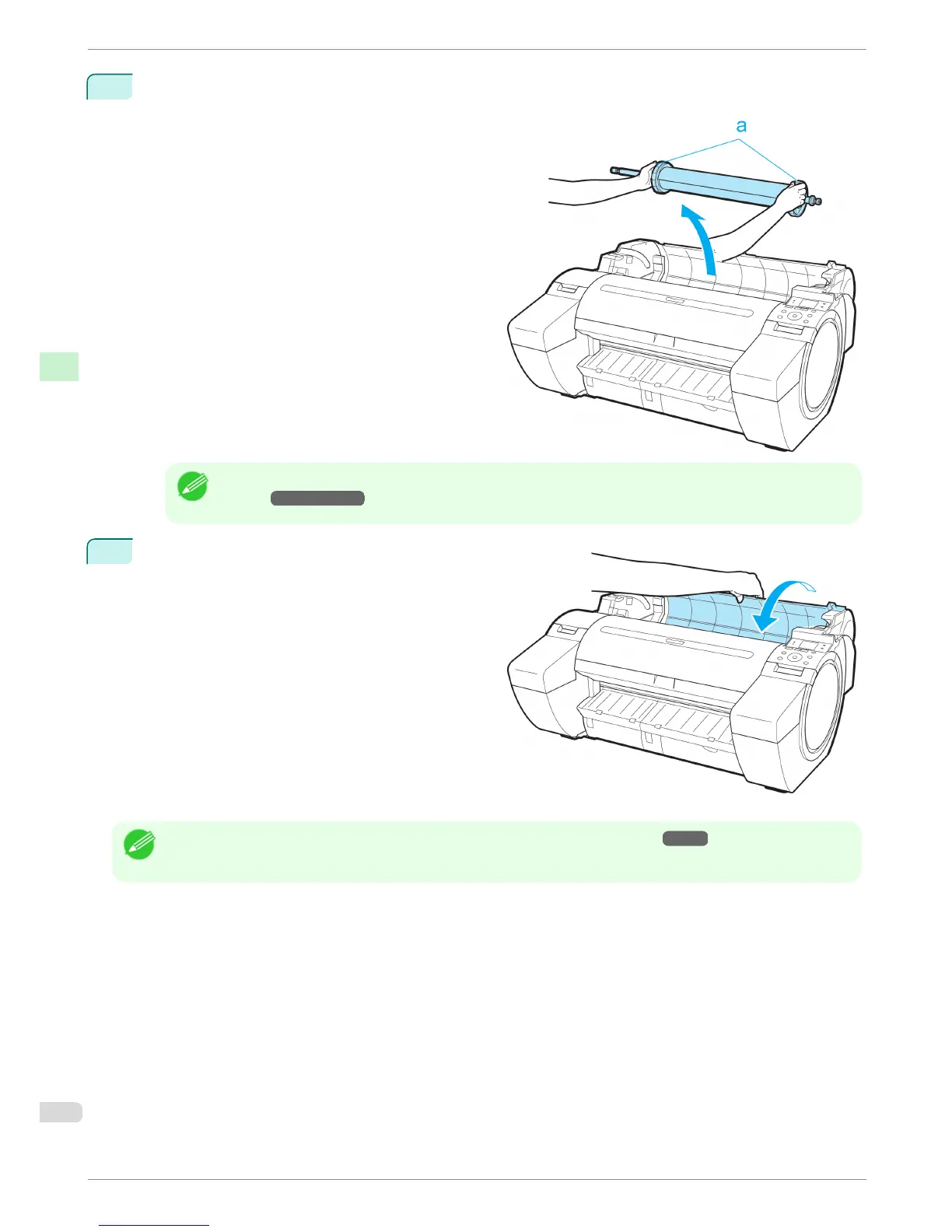 a