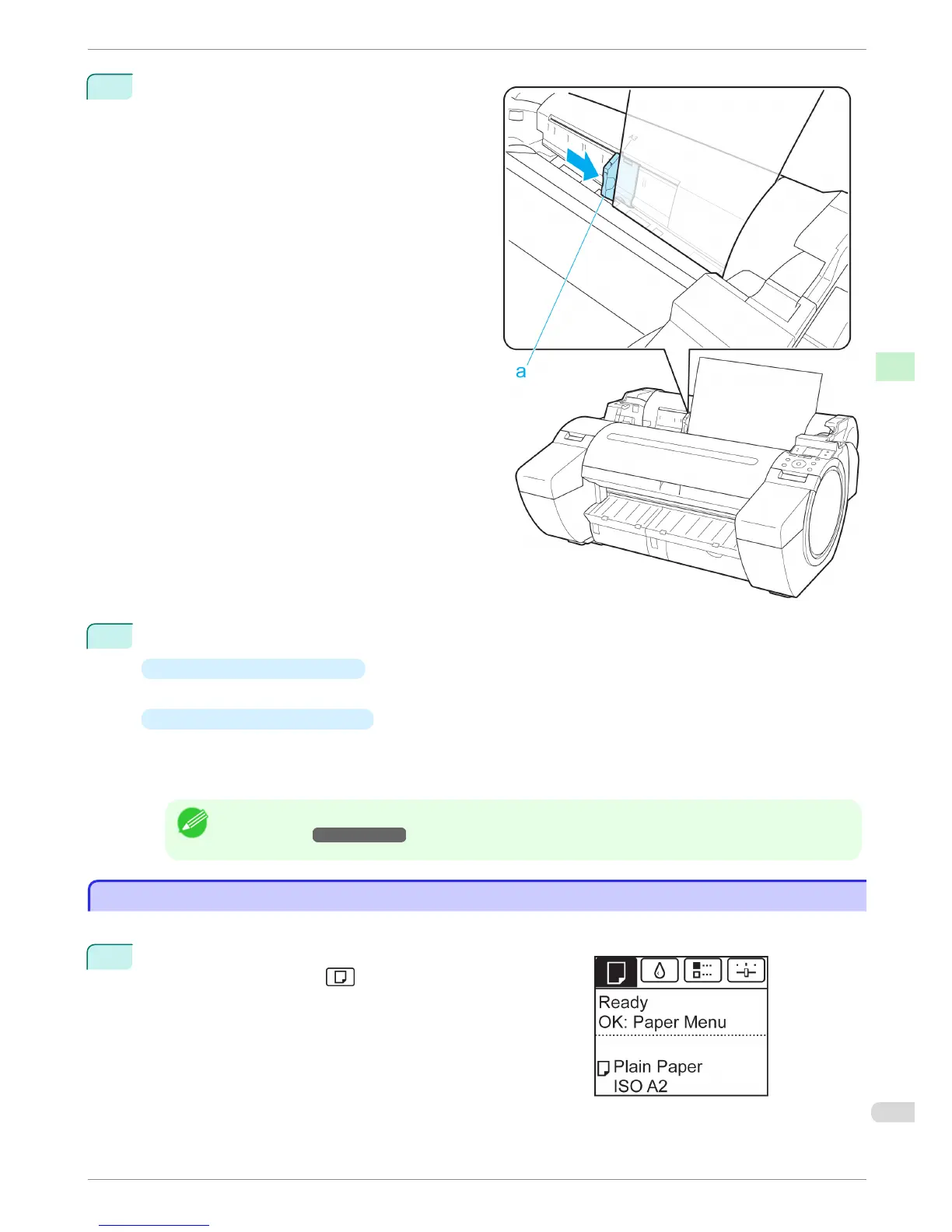 a

Ready
OK: Paper Menu

Plain Paper
ISO A2