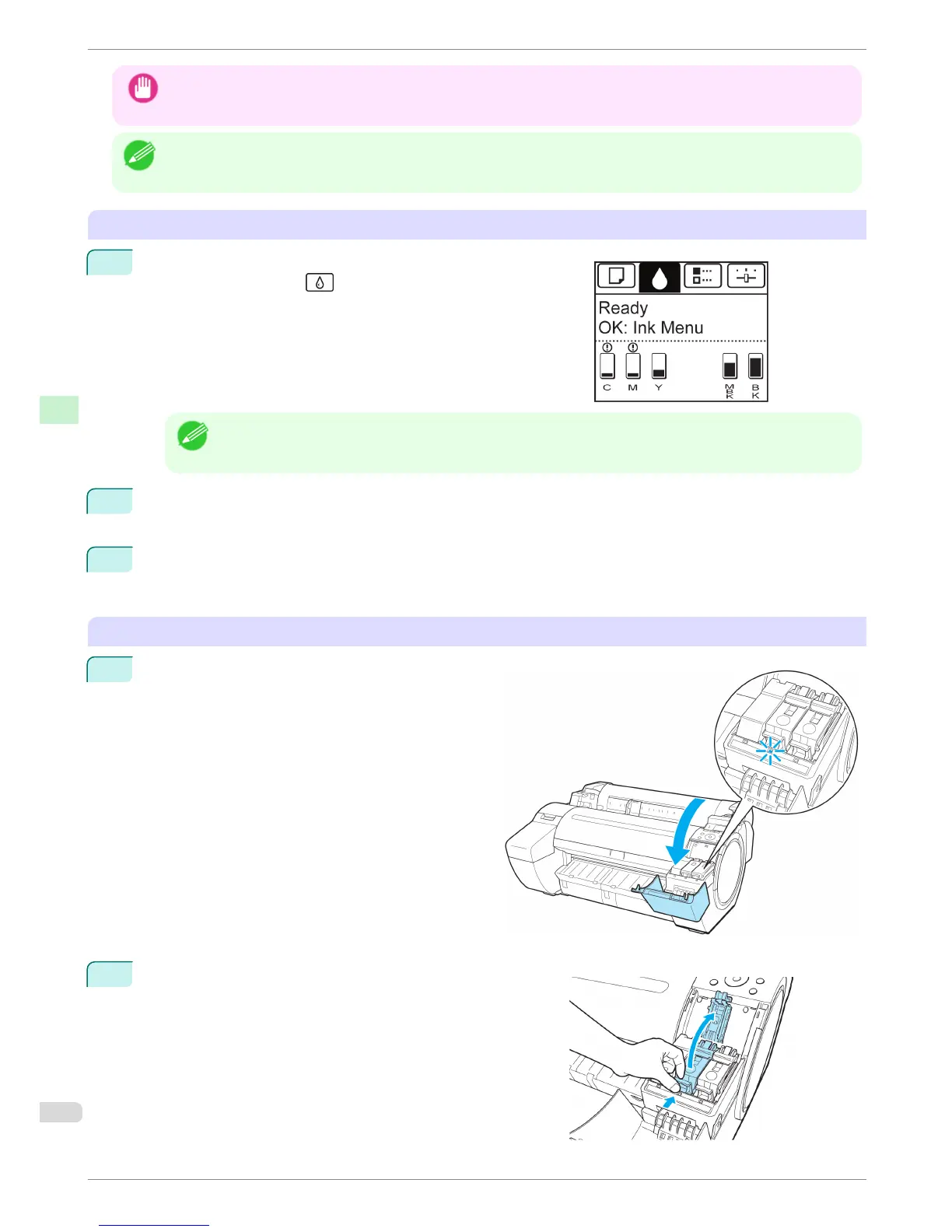 Ready
OK: Ink Menu

C M Y MBK BK