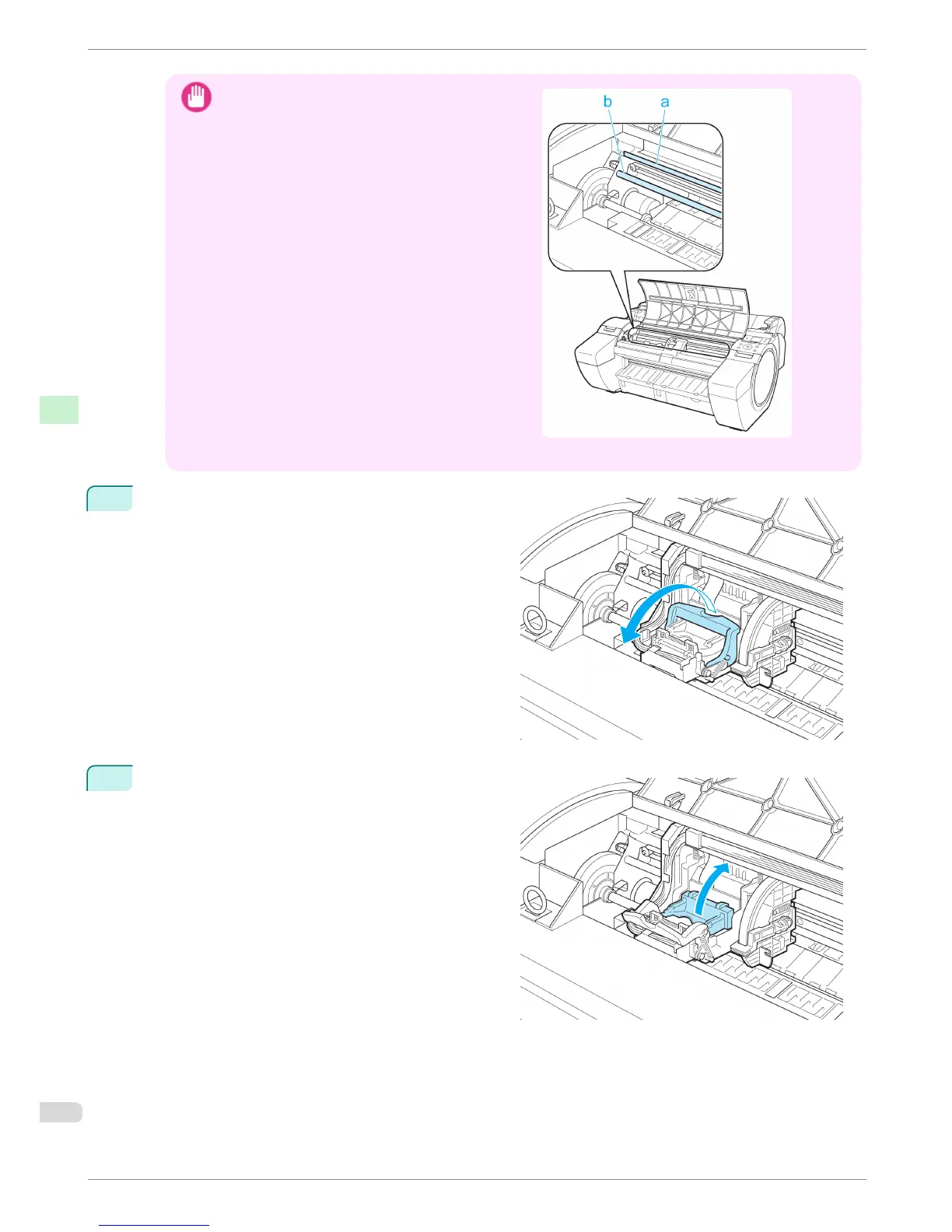 b a