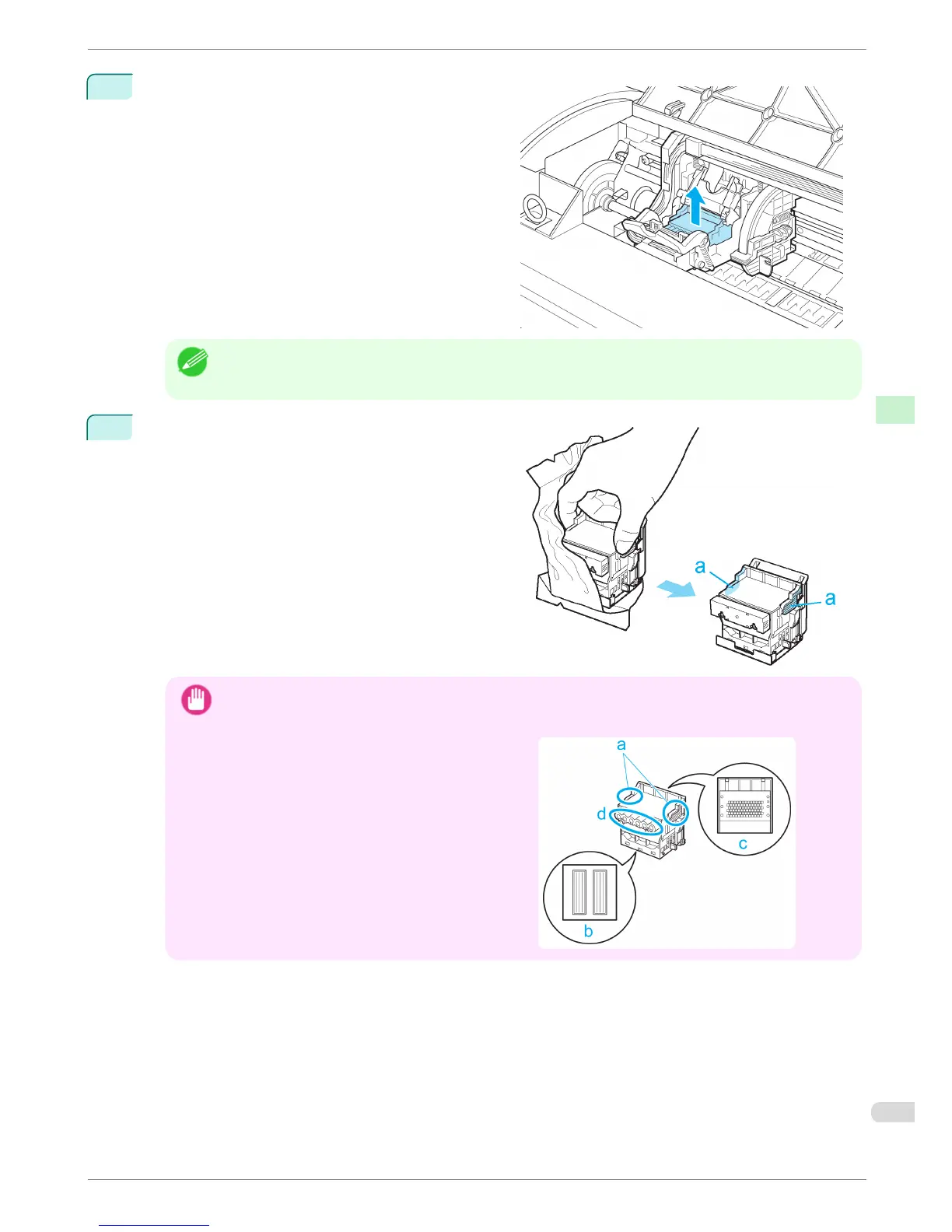 a

a

a

d

c

b