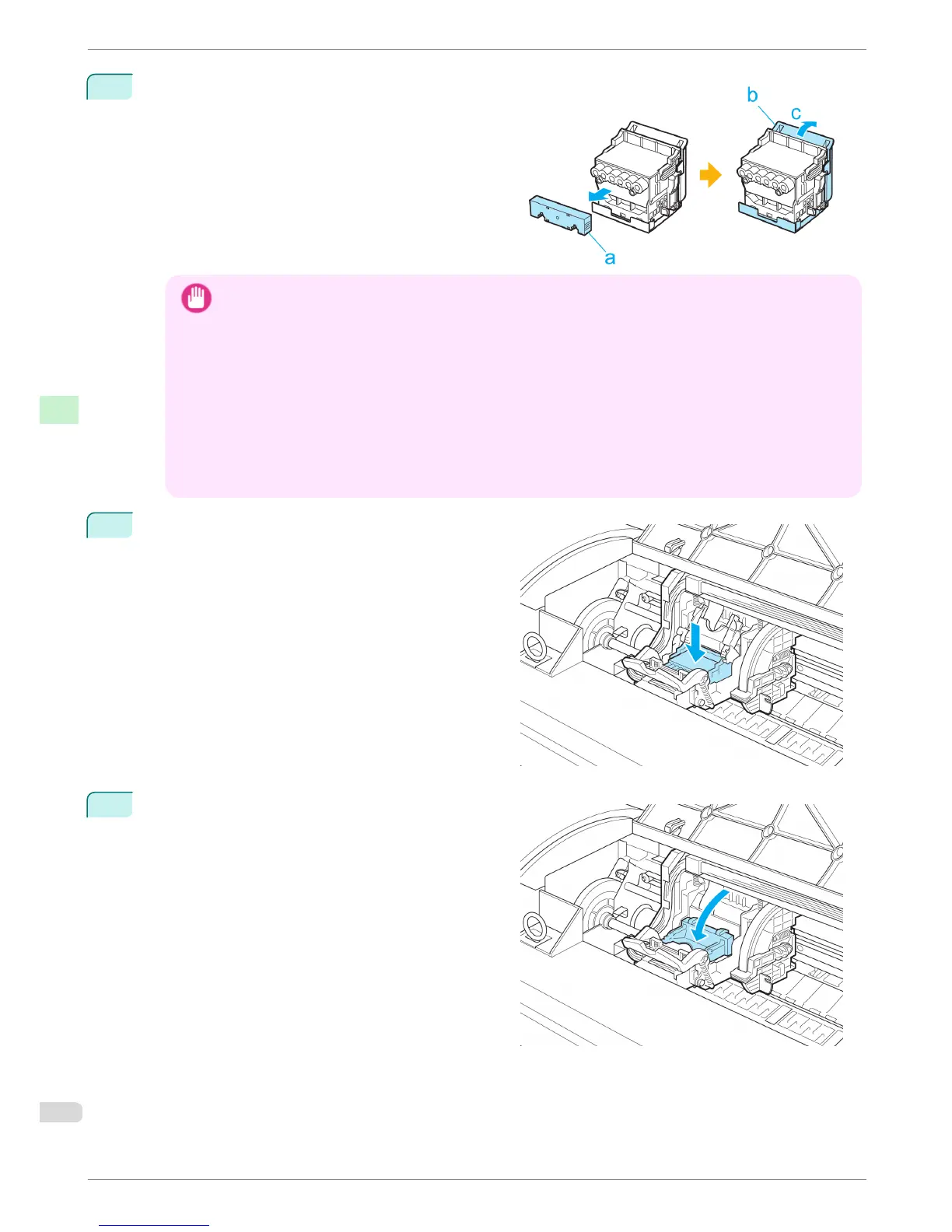 b

c

a