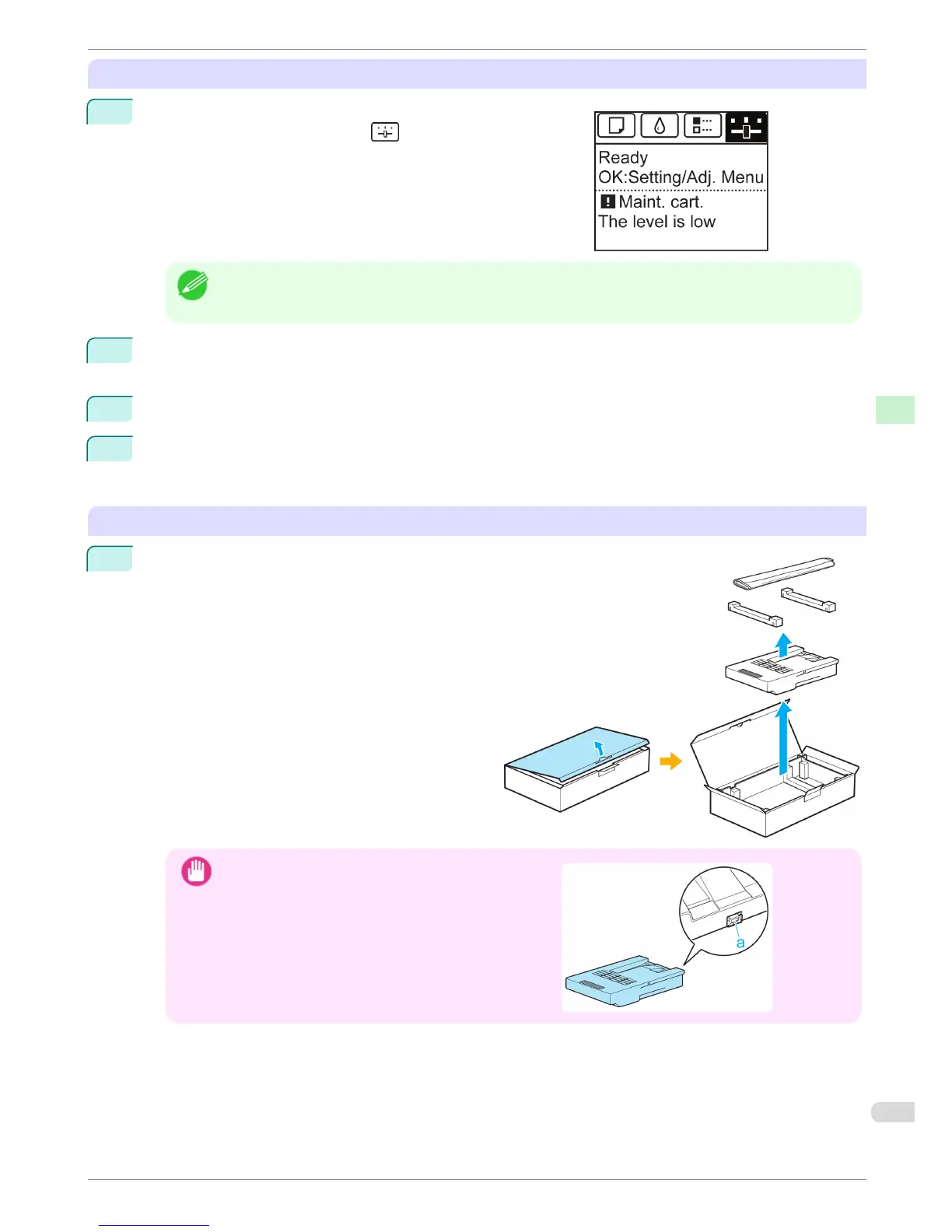 Ready
OK:Setting/Adj. Menu
Maint. cart.
The level is low

a