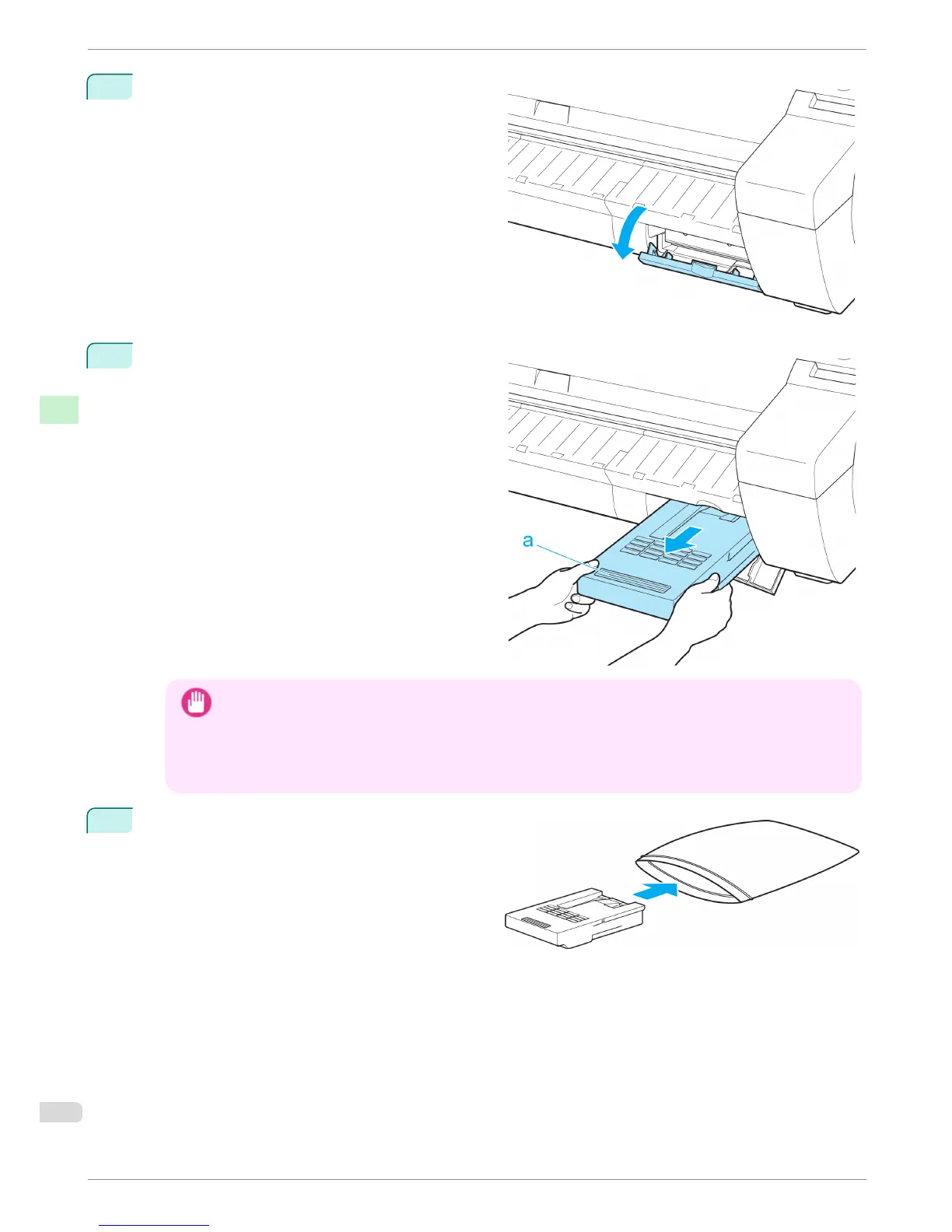 a