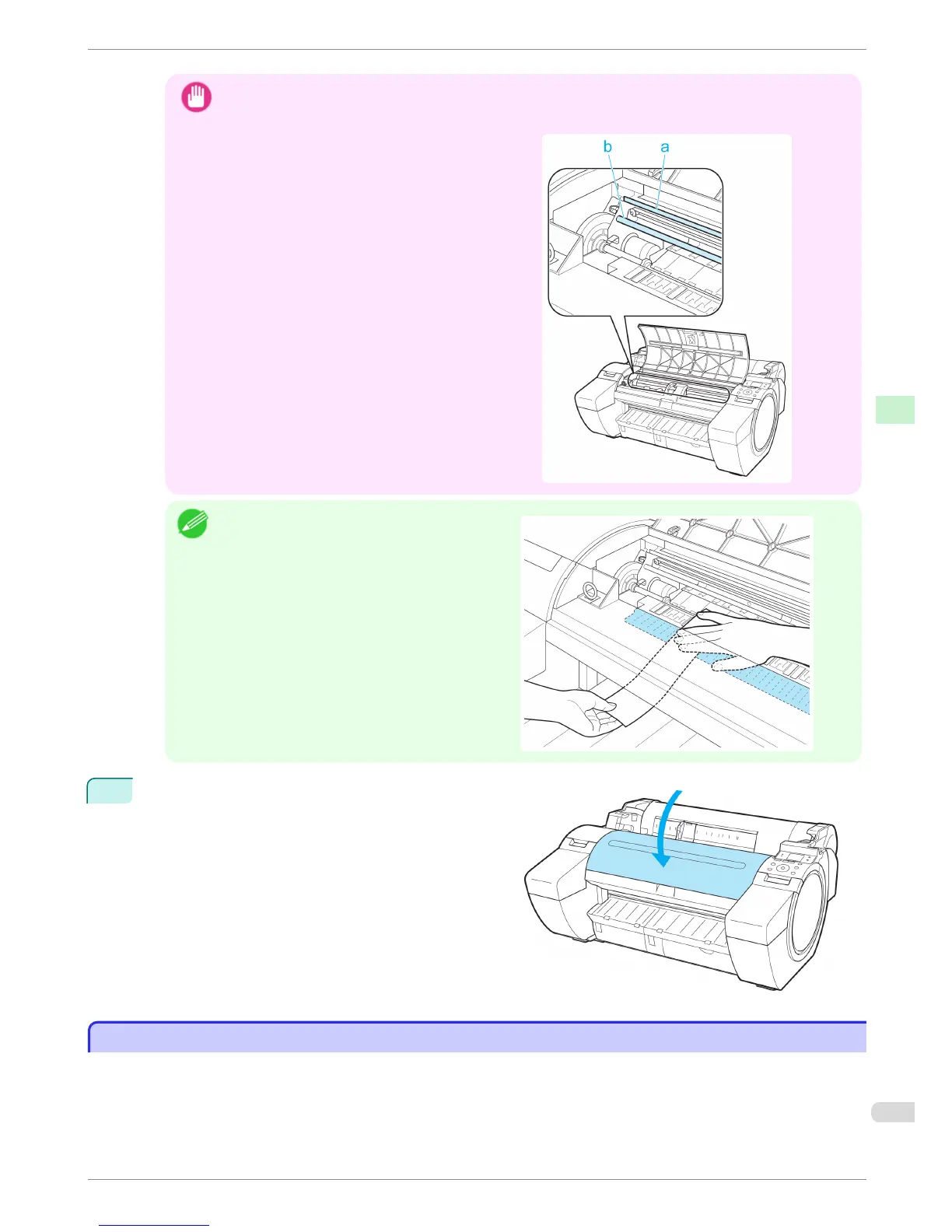 b a