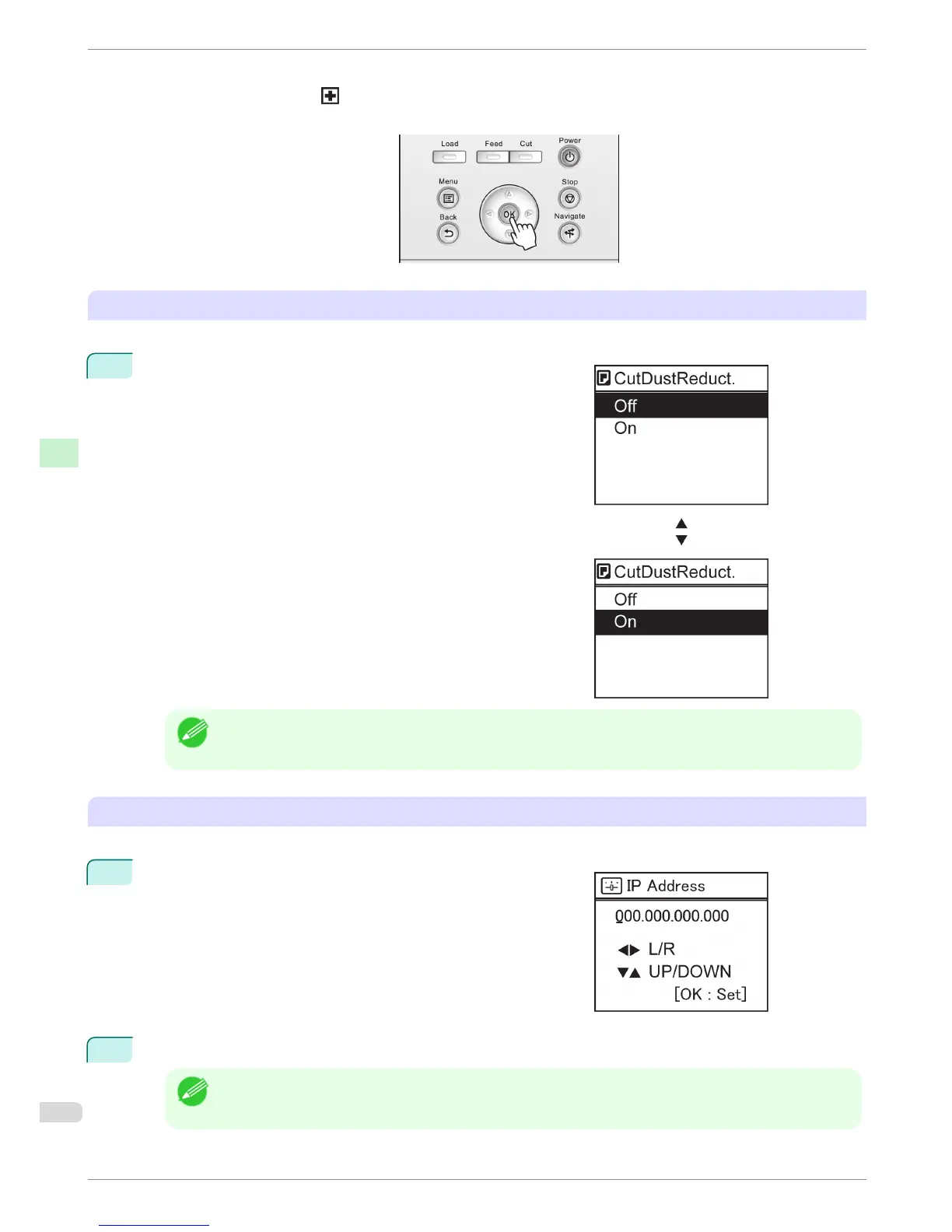 Load

Feed

Cut

Power

Menu

Stop

Back

OK

Navigate

CutDustReduct.

Off

On

CutDustReduct.

Off

On

IP Address

000.000.000.000

L/R

UP/DOWN

[OK : Set]