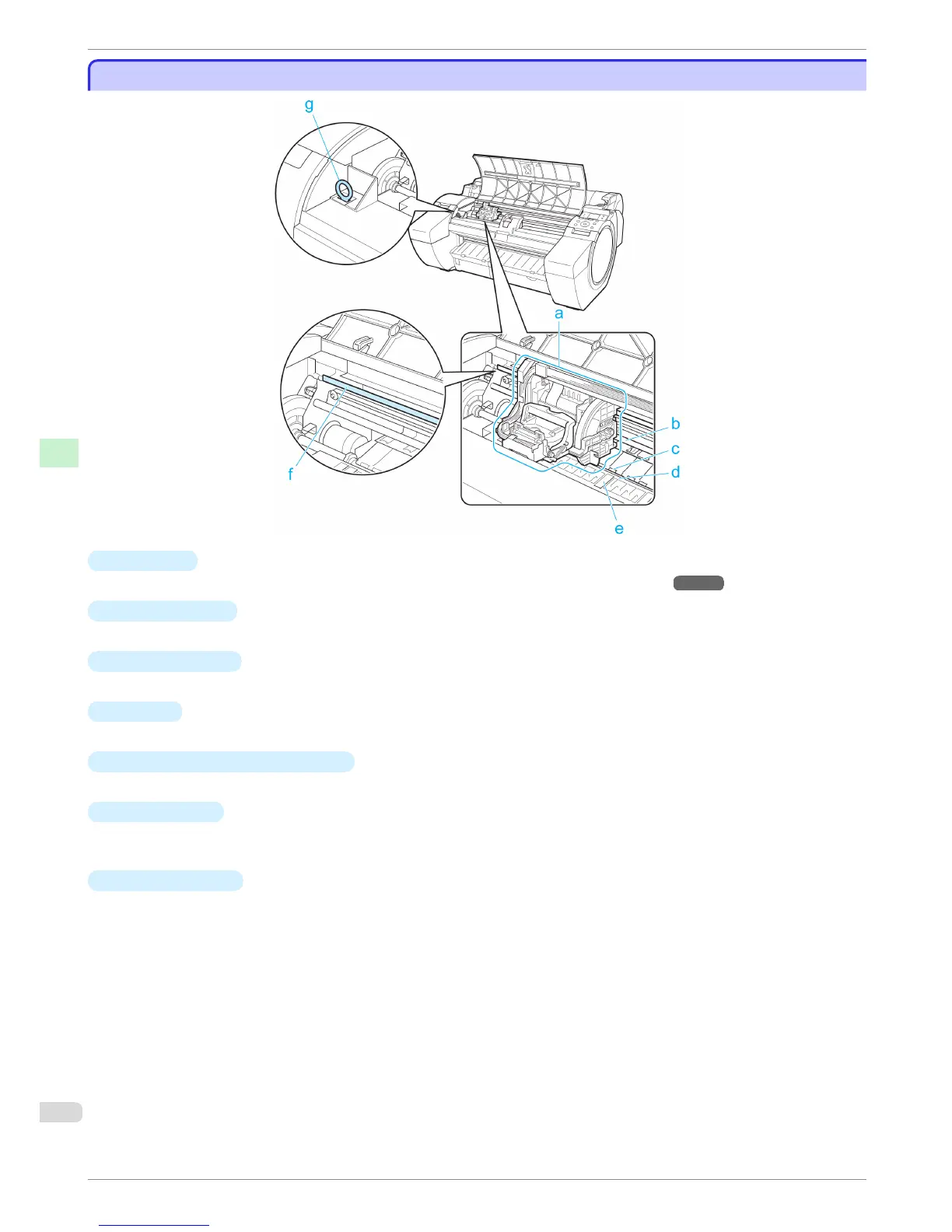 g

a

b

c

d

e

f