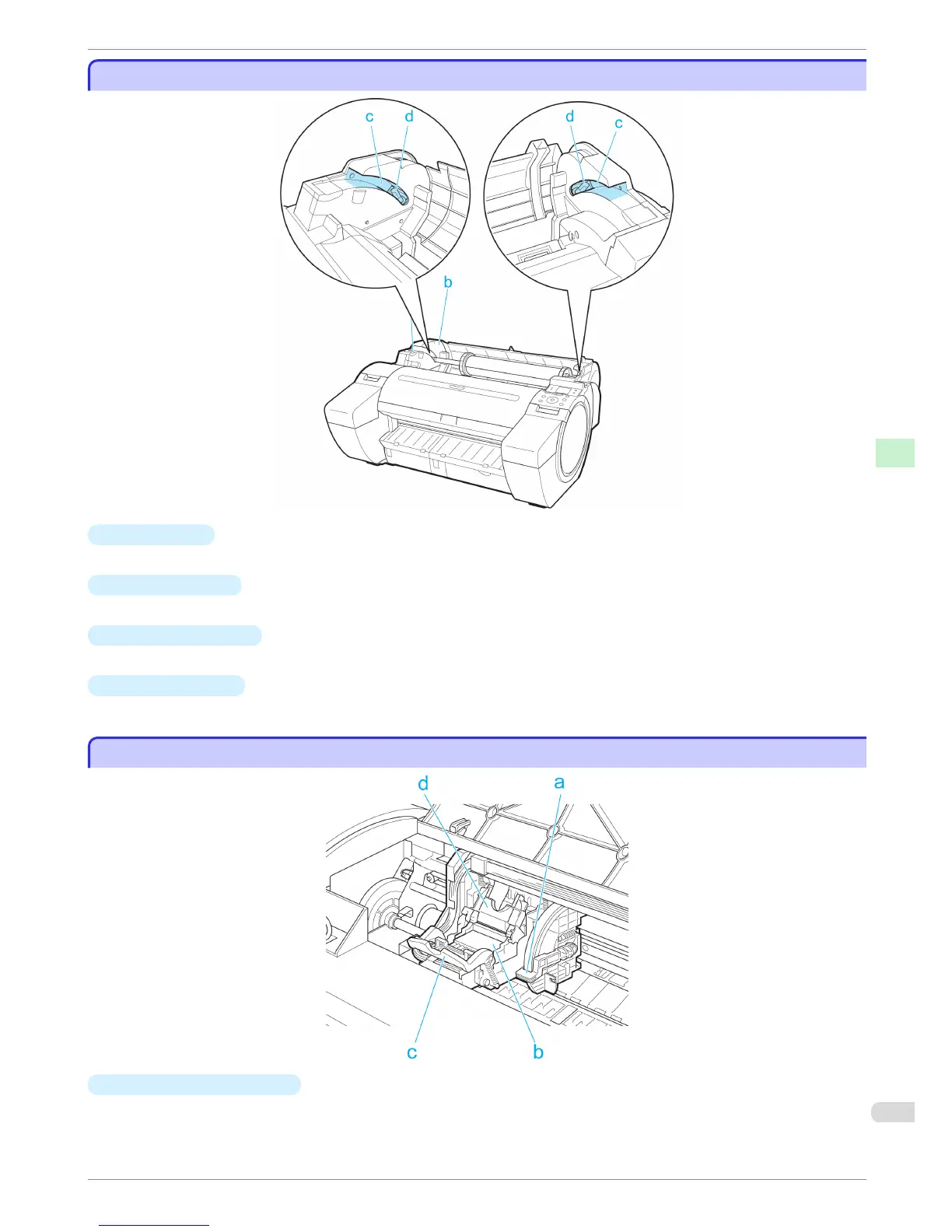 c d

d c

b

d a

c b