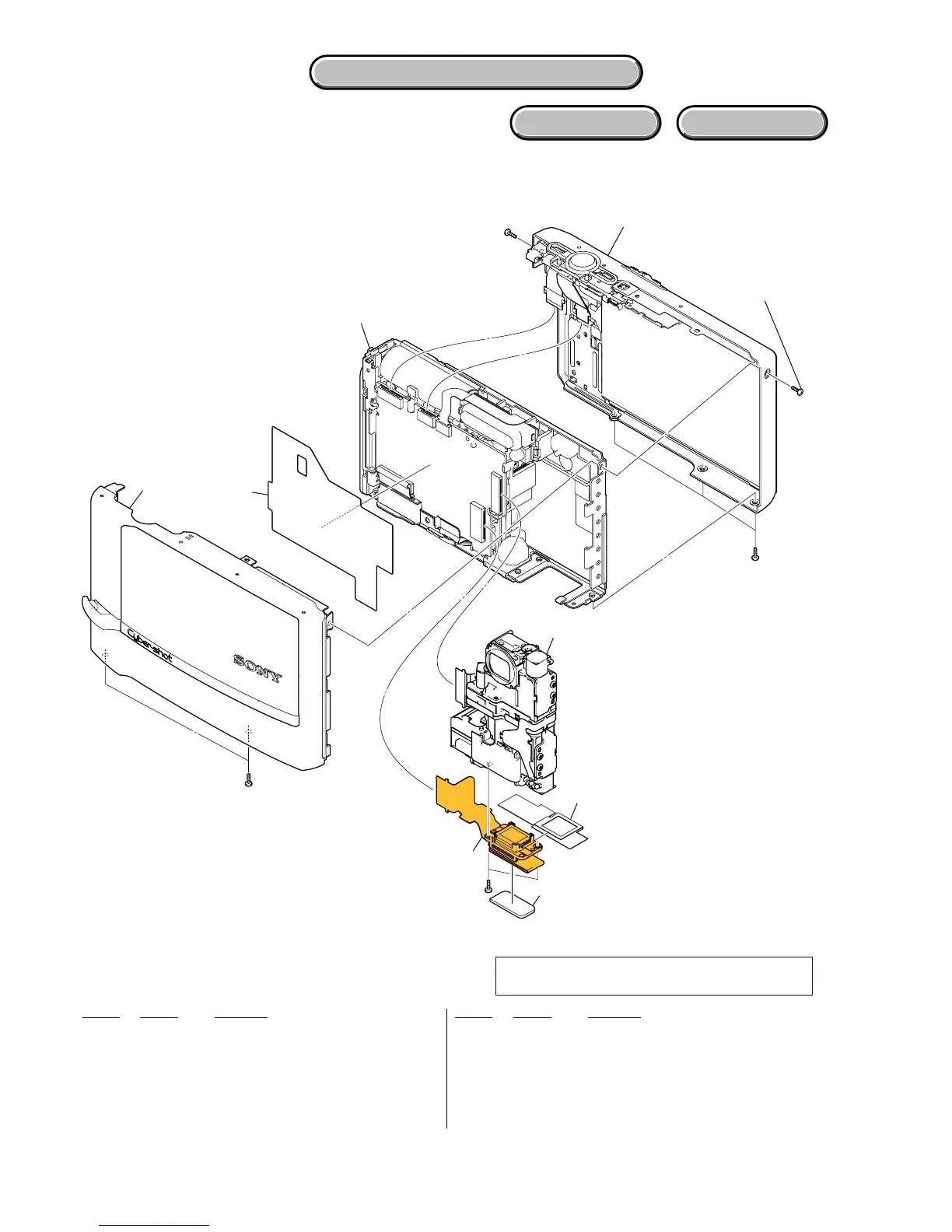 Cyber-shot

SONY