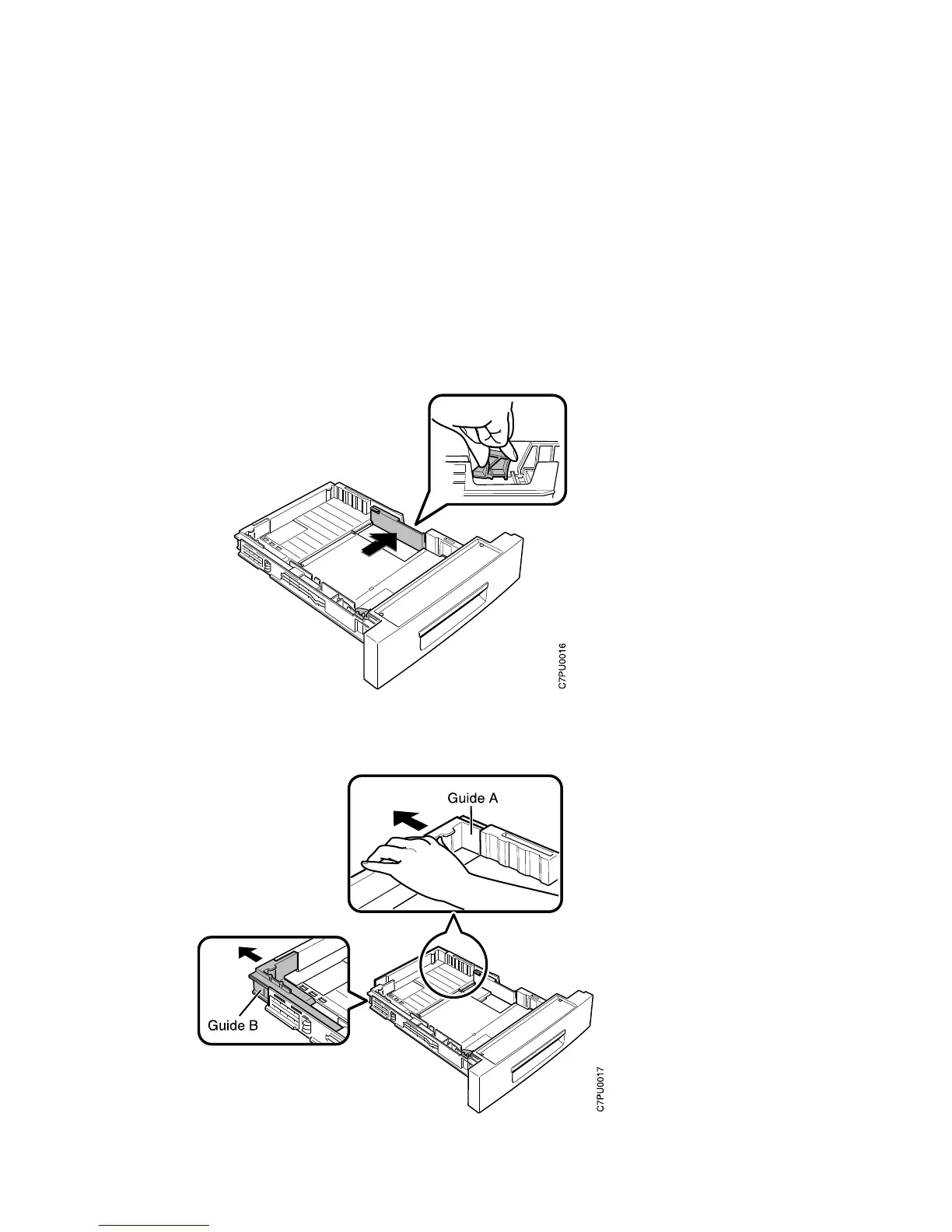 C7PU0016

Guide A

Guide B

C7PU0017