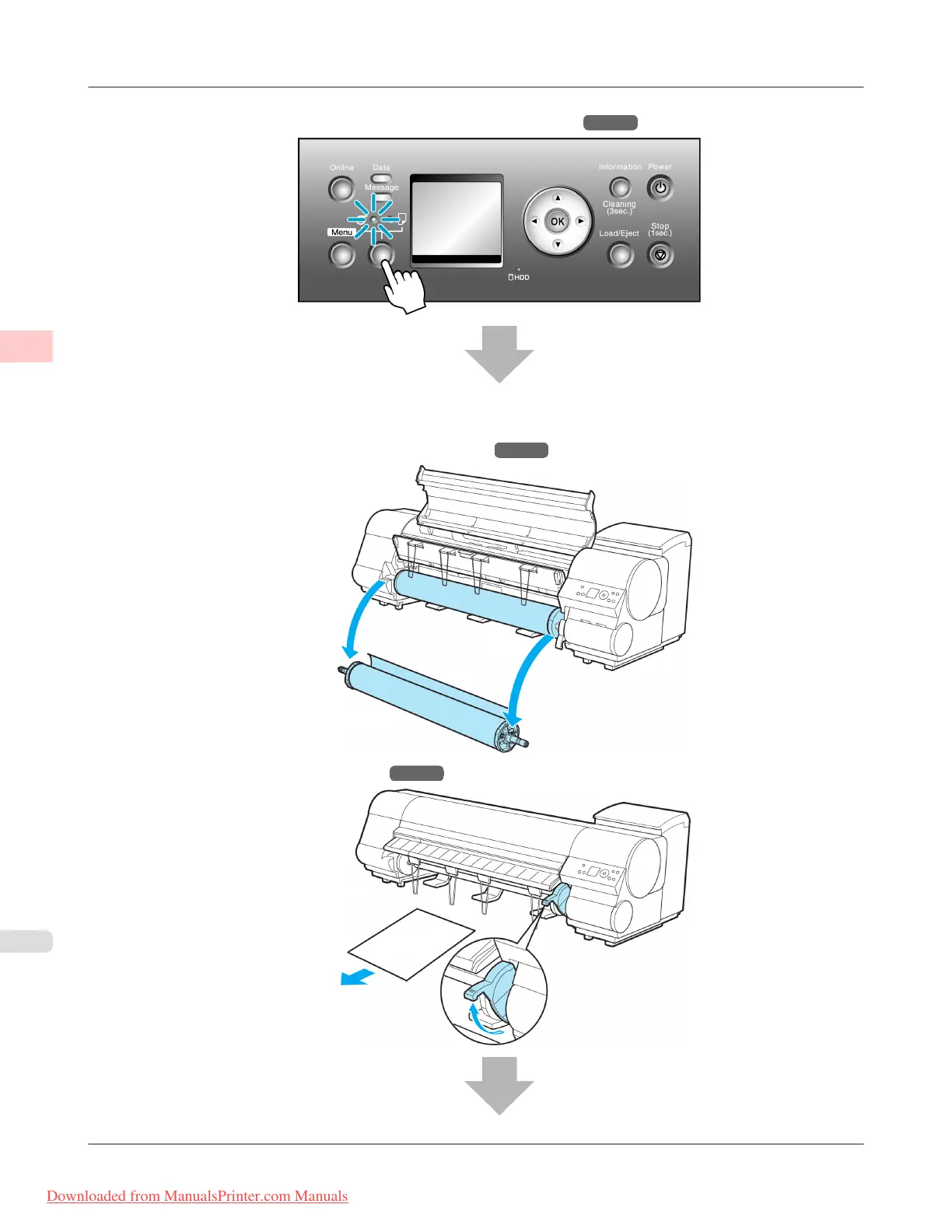 Online
Data
Message
Menu
OK
Information
Power
Cleaning (3sec.)
Load/Eject
Stop (1sec.)
HDD

Downloaded from ManualsPrinter.com Manuals