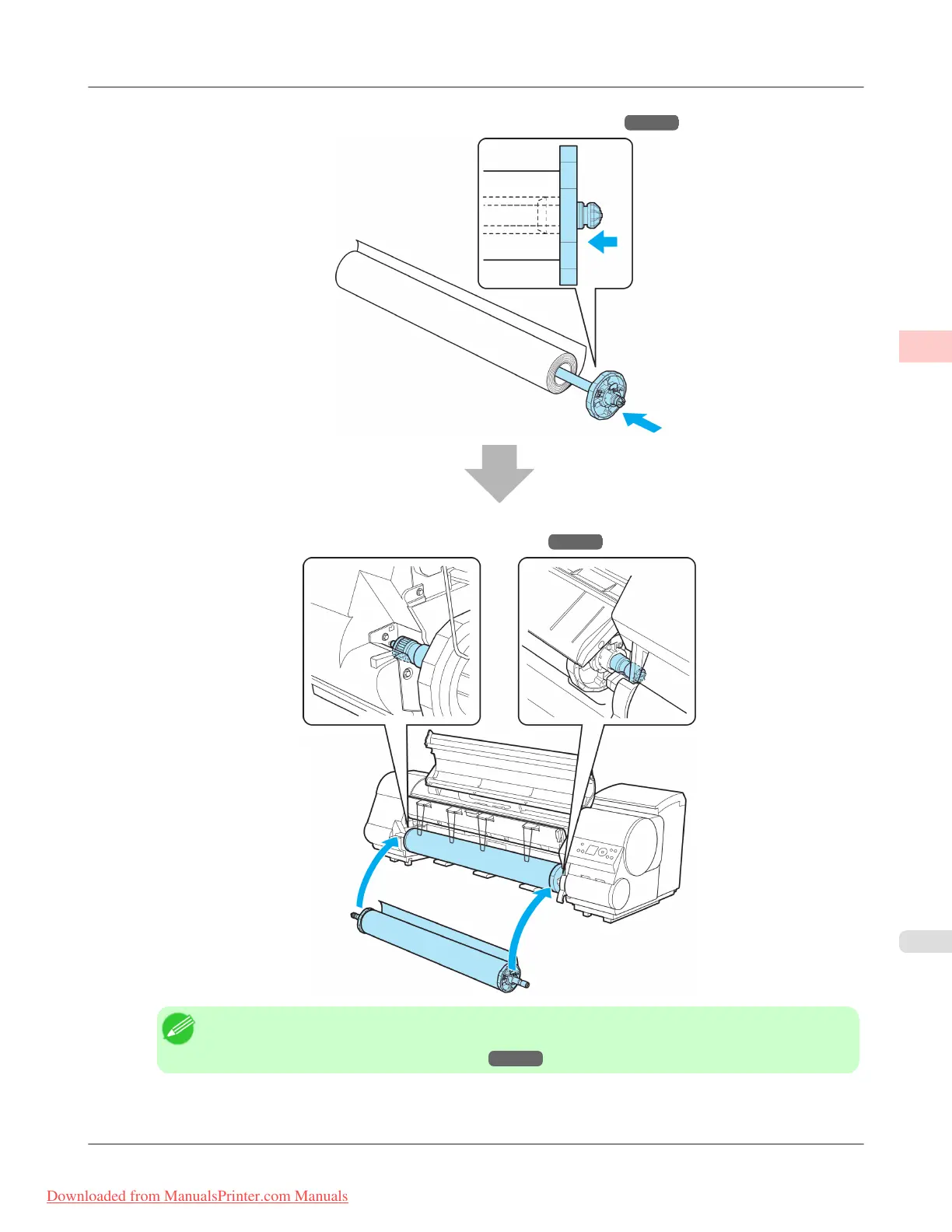 Downloaded from ManualsPrinter.com Manuals