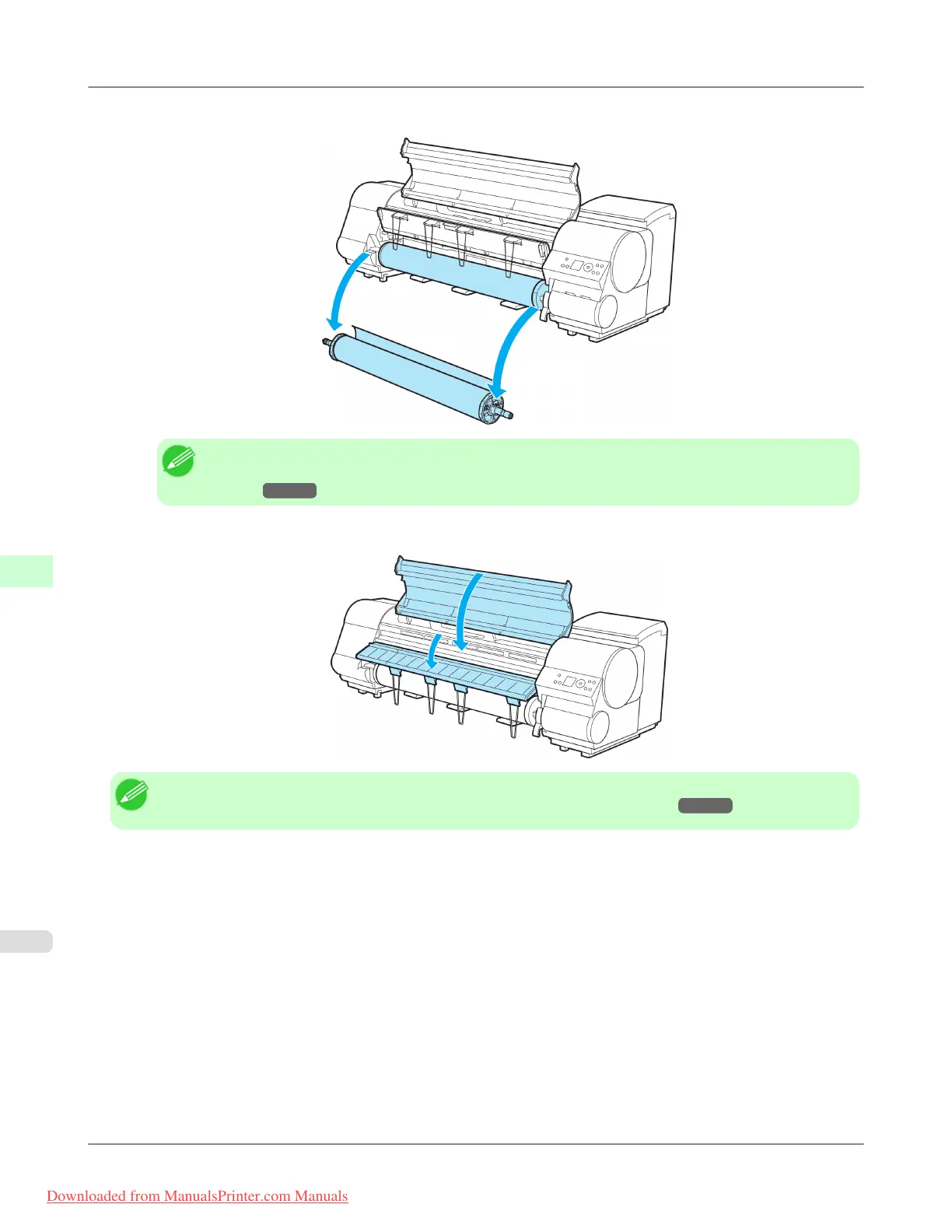 Downloaded from ManualsPrinter.com Manuals