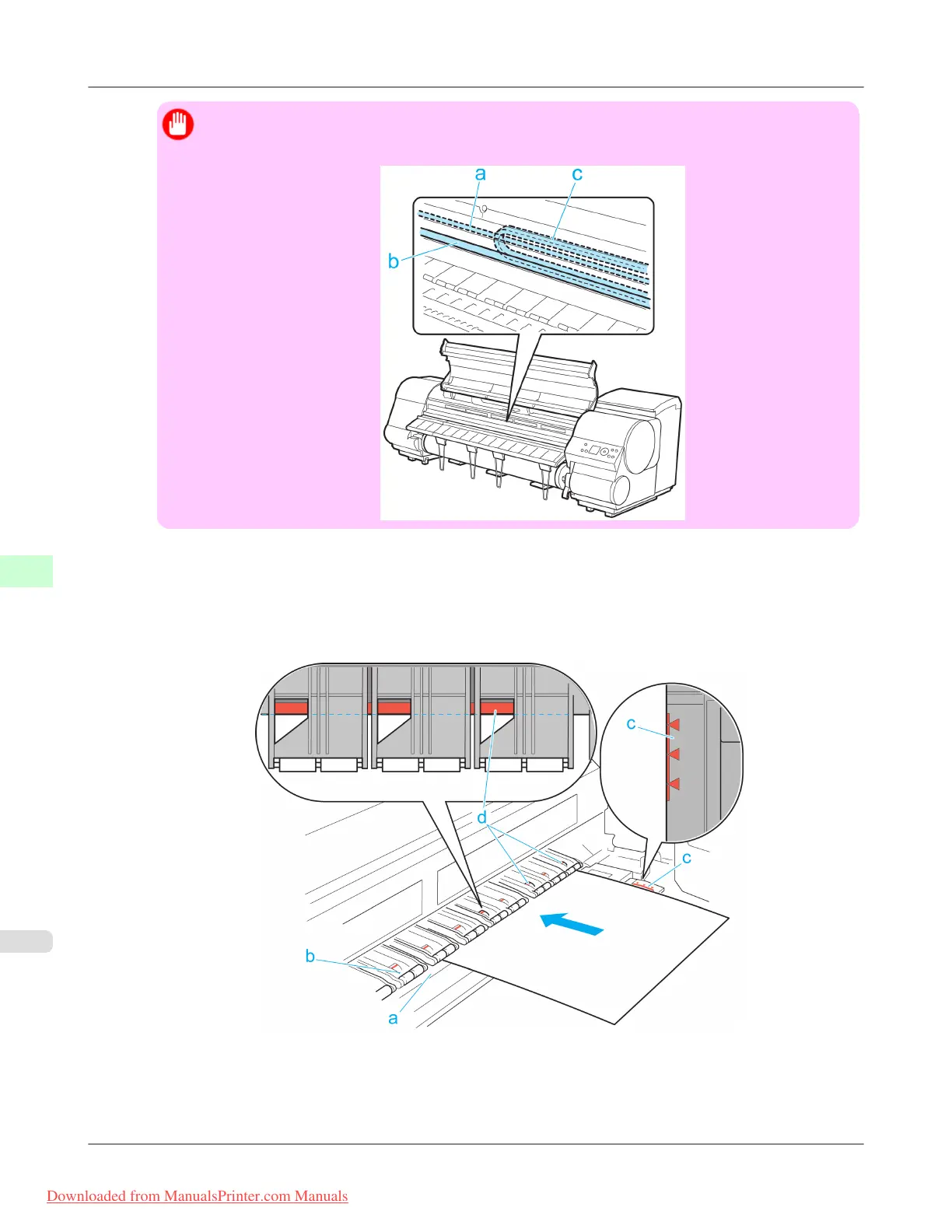 a
c
b

c
d
c
b
a

Downloaded from ManualsPrinter.com Manuals