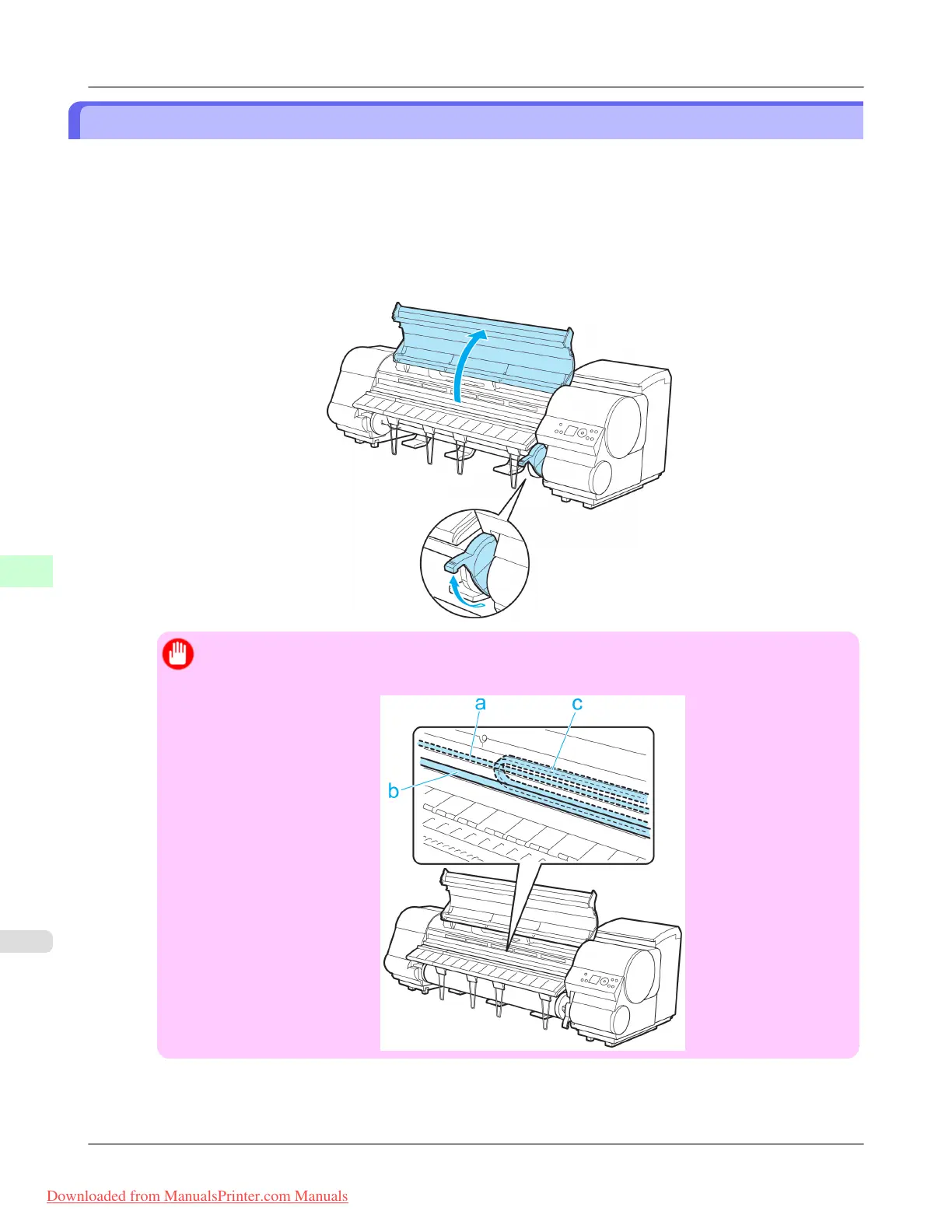 a

c

b

Downloaded from ManualsPrinter.com Manuals