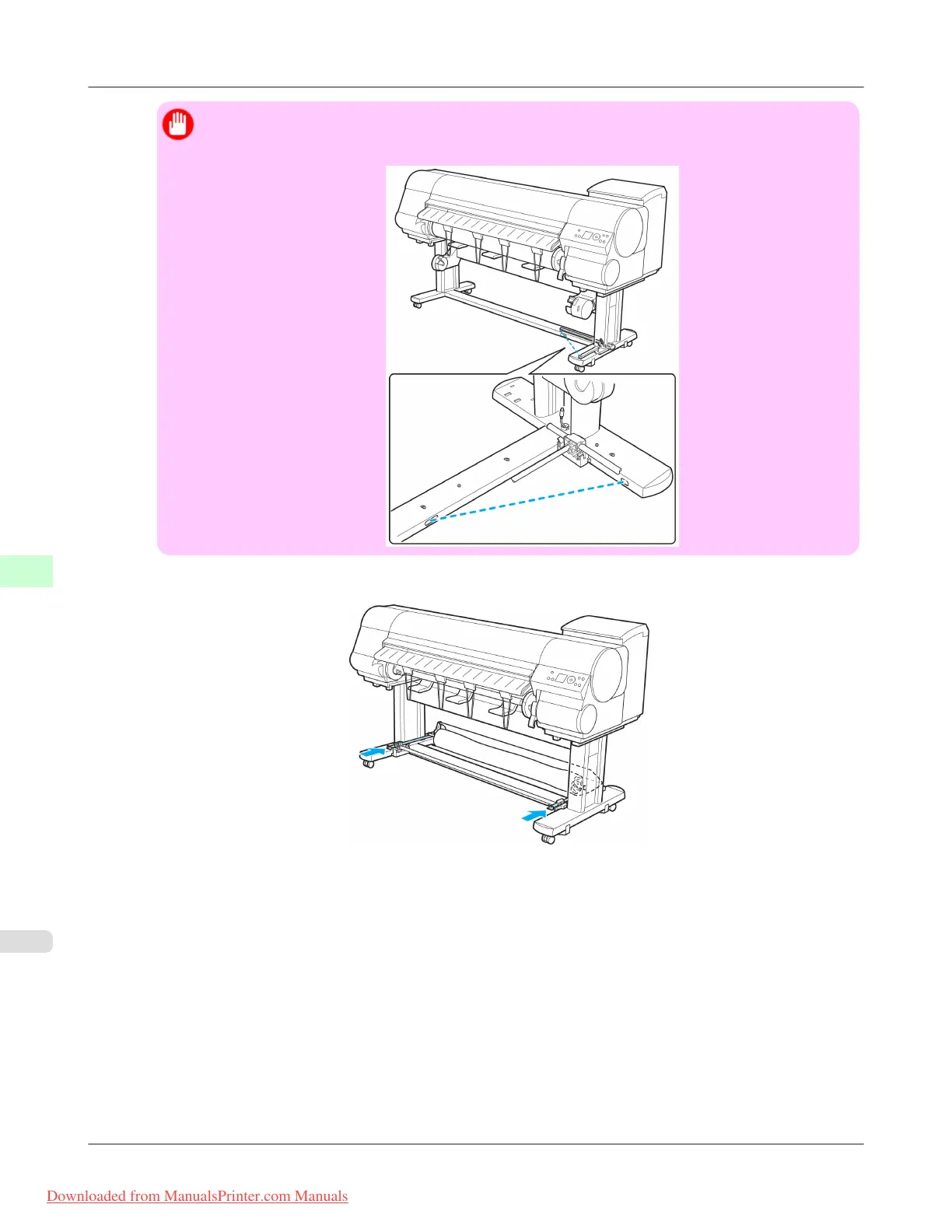 Downloaded from ManualsPrinter.com Manuals