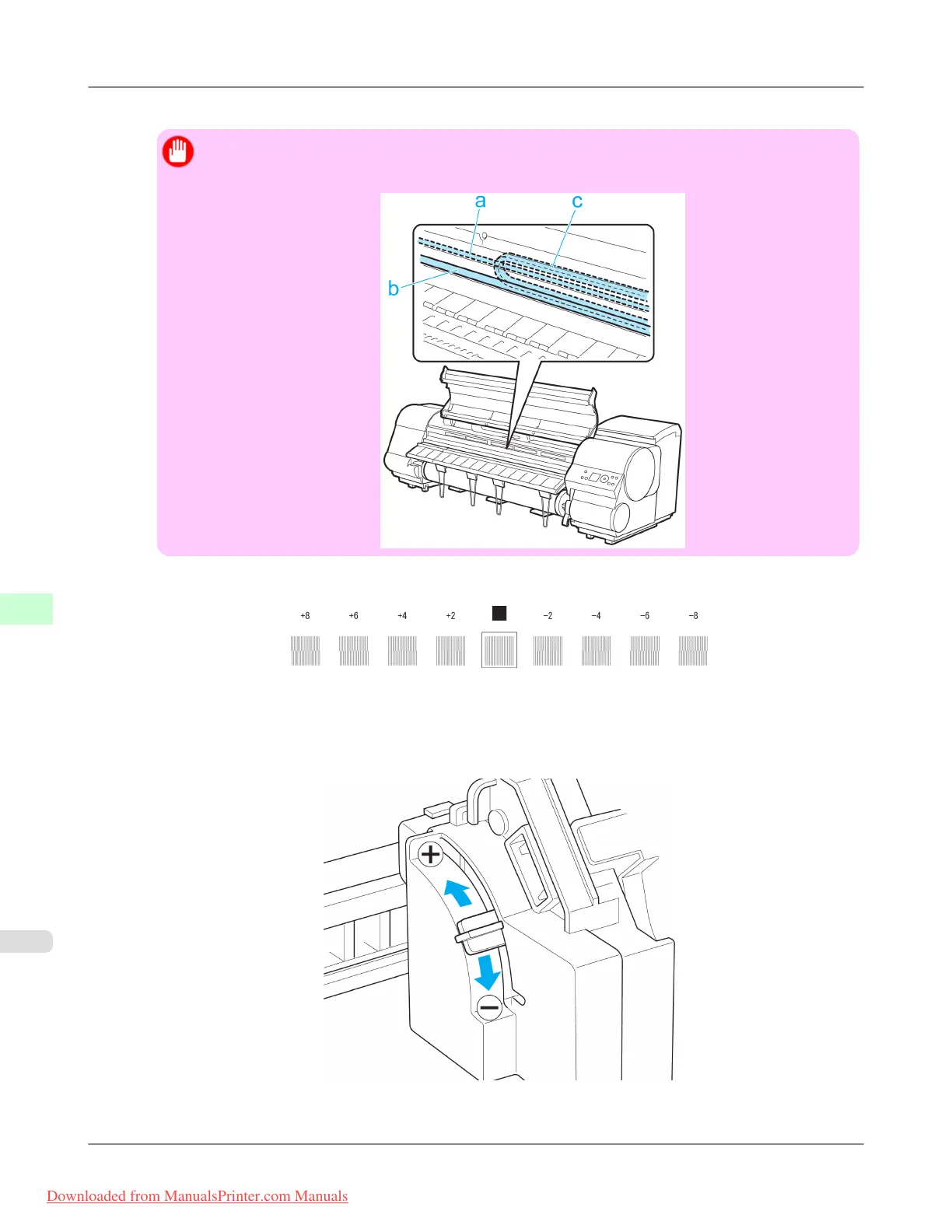 a

c

b

+8 +6 +4 +2 −2 −4 −6 −8

Downloaded from ManualsPrinter.com Manuals