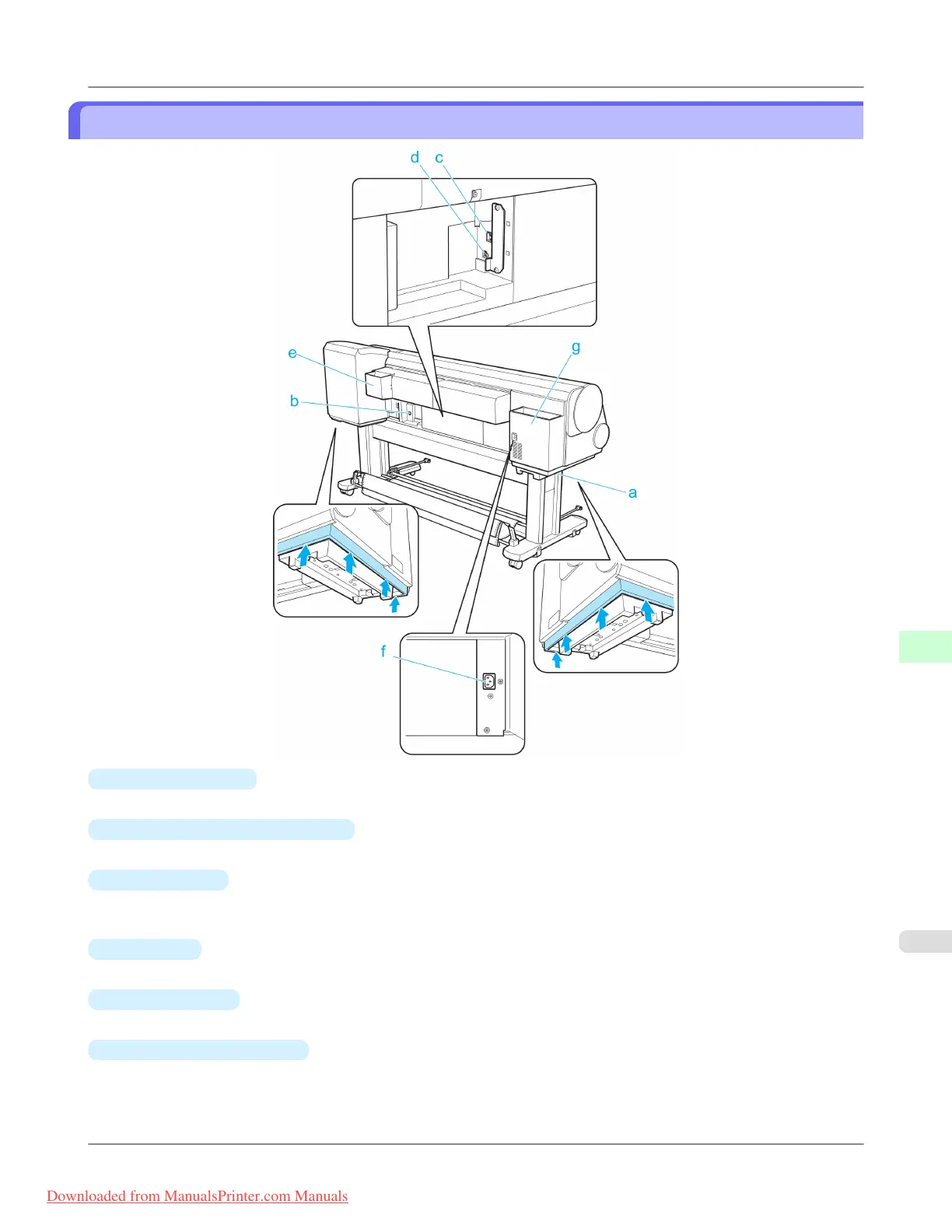 d c

e

g

b

a

f

Downloaded from ManualsPrinter.com Manuals