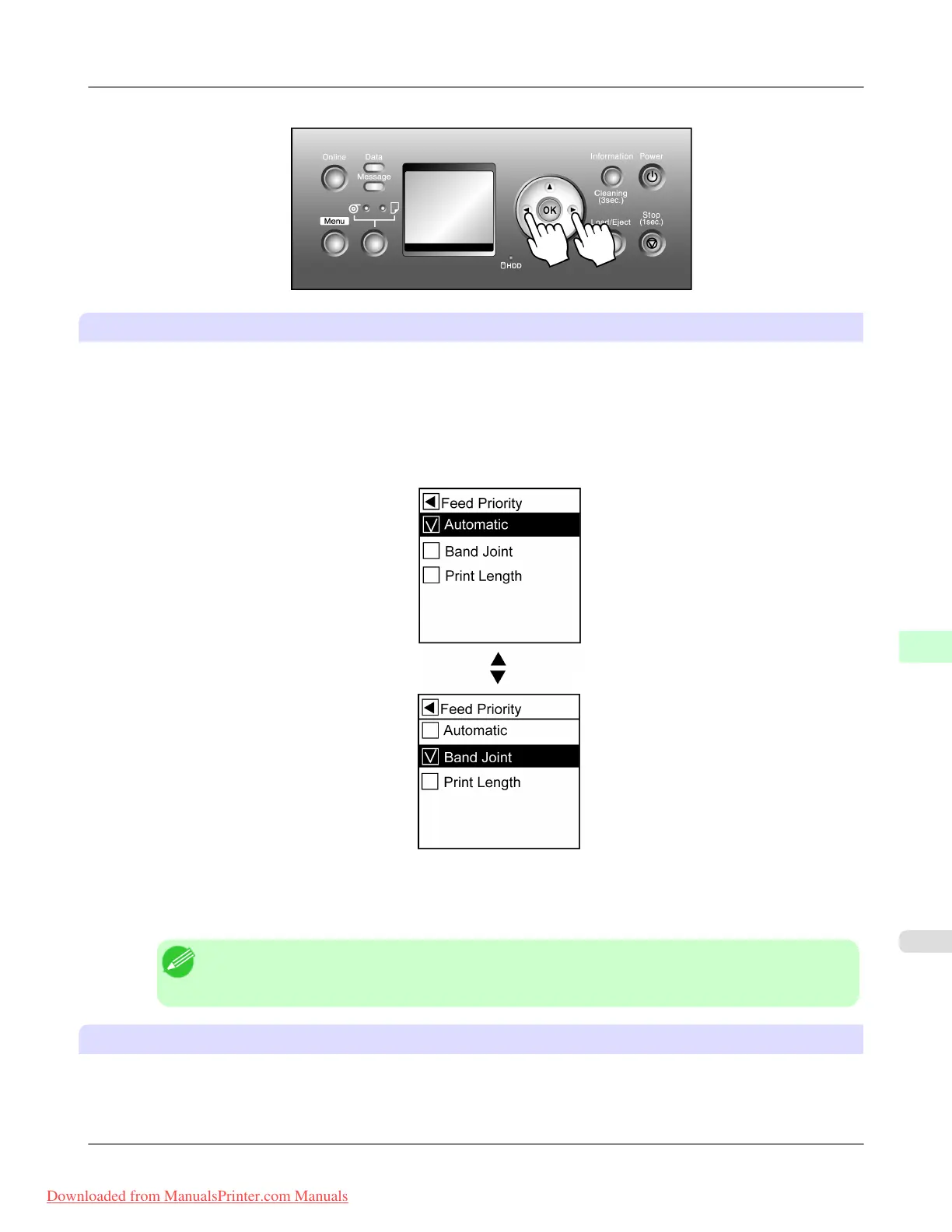 Online
Data
Message
Menu
Information
Power
Cleaning (3sec.)
OK
Load/Eject
Stop (1sec.)
HDD

Feed Priority
Automatic
Band Joint
Print Length

Feed Priority
Automatic
Band Joint
Print Length

Downloaded from ManualsPrinter.com Manuals