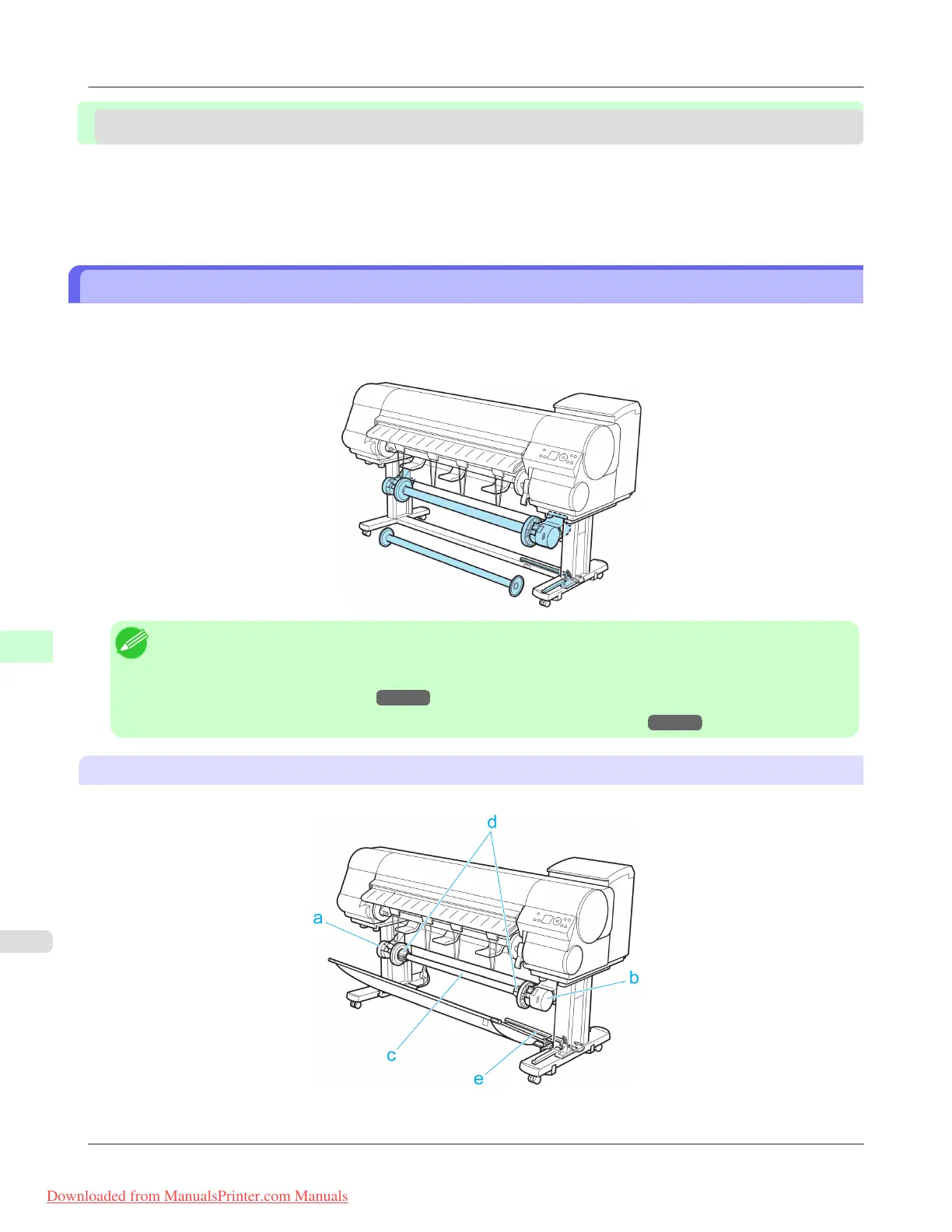 d

a

b

c

e

Downloaded from ManualsPrinter.com Manuals