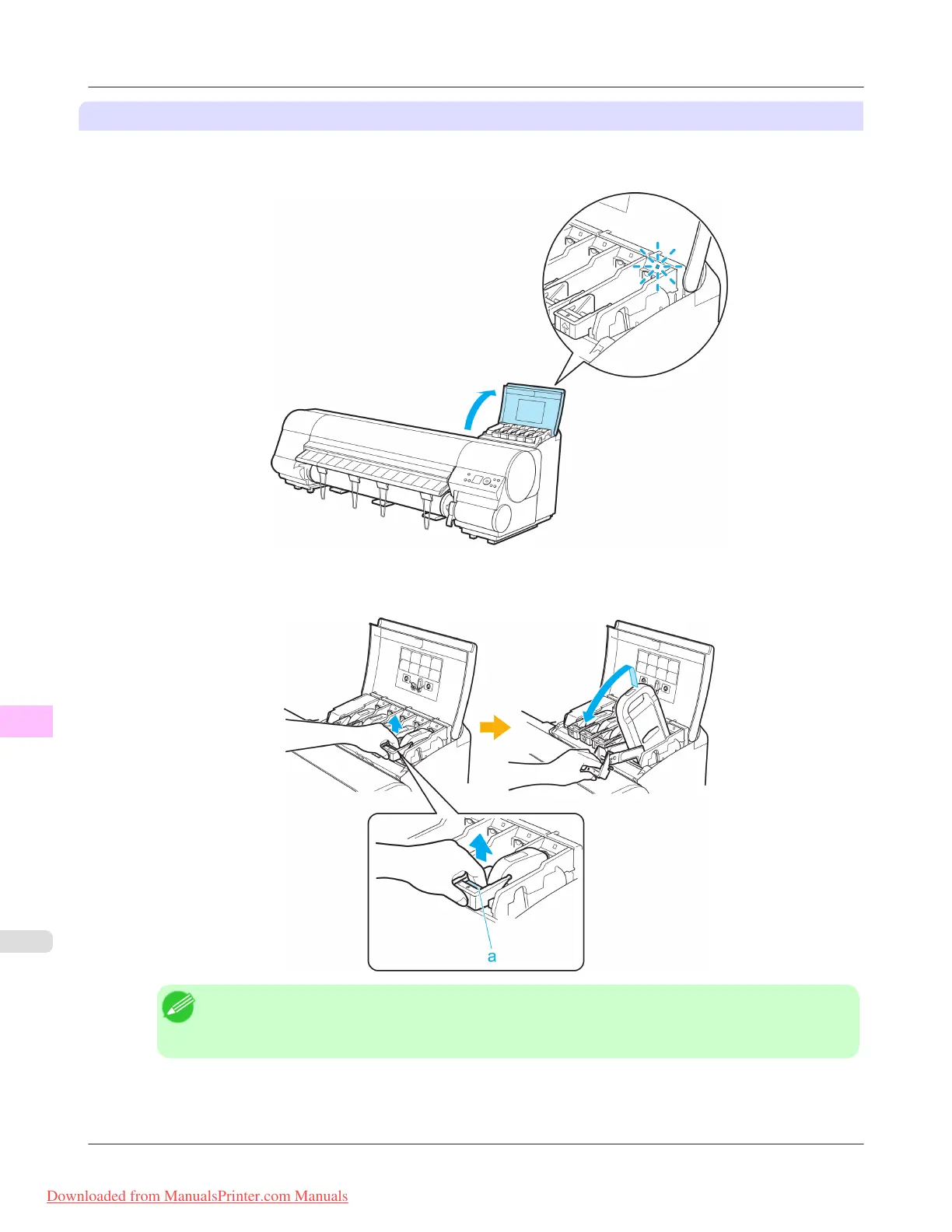 a

Downloaded from ManualsPrinter.com Manuals