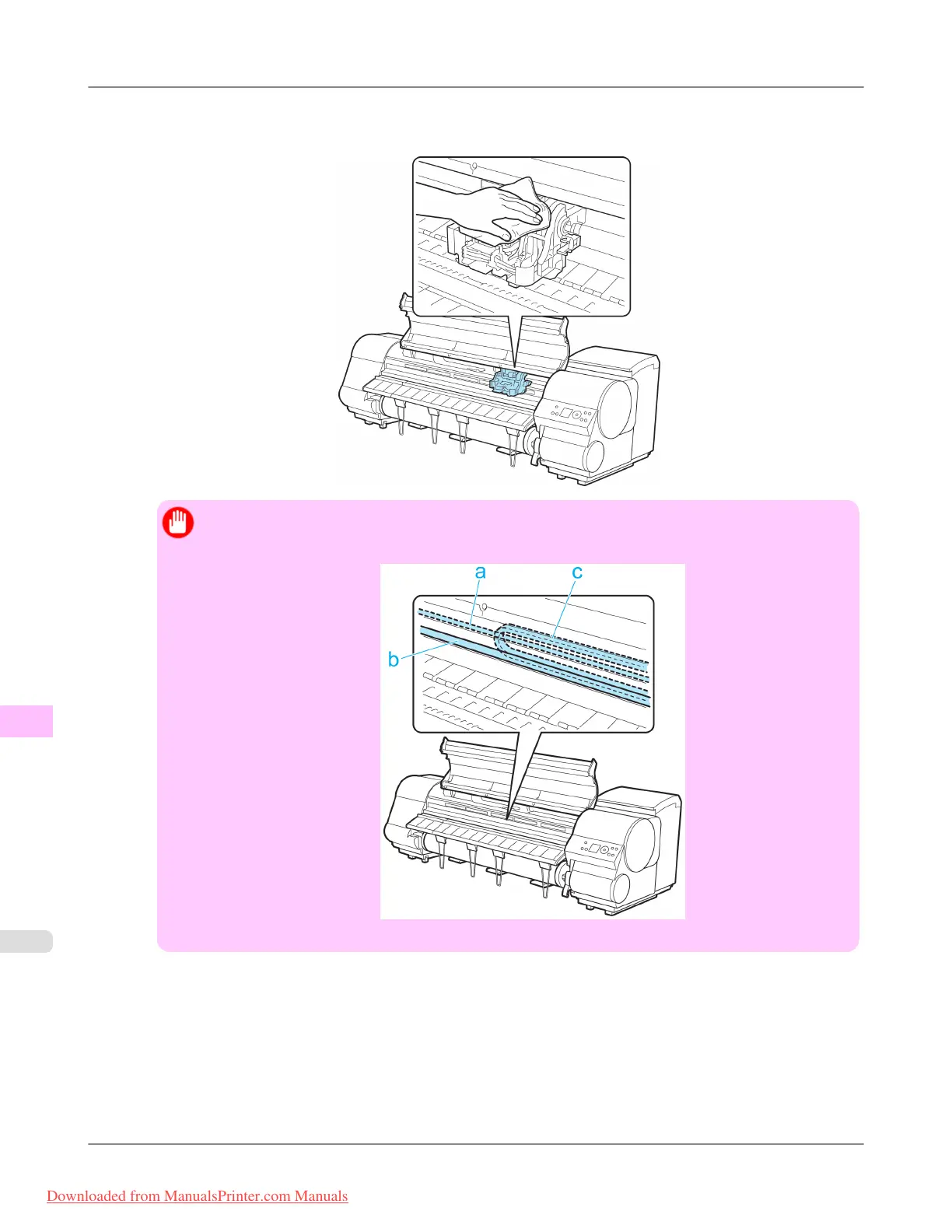 a

c

b

Downloaded from ManualsPrinter.com Manuals