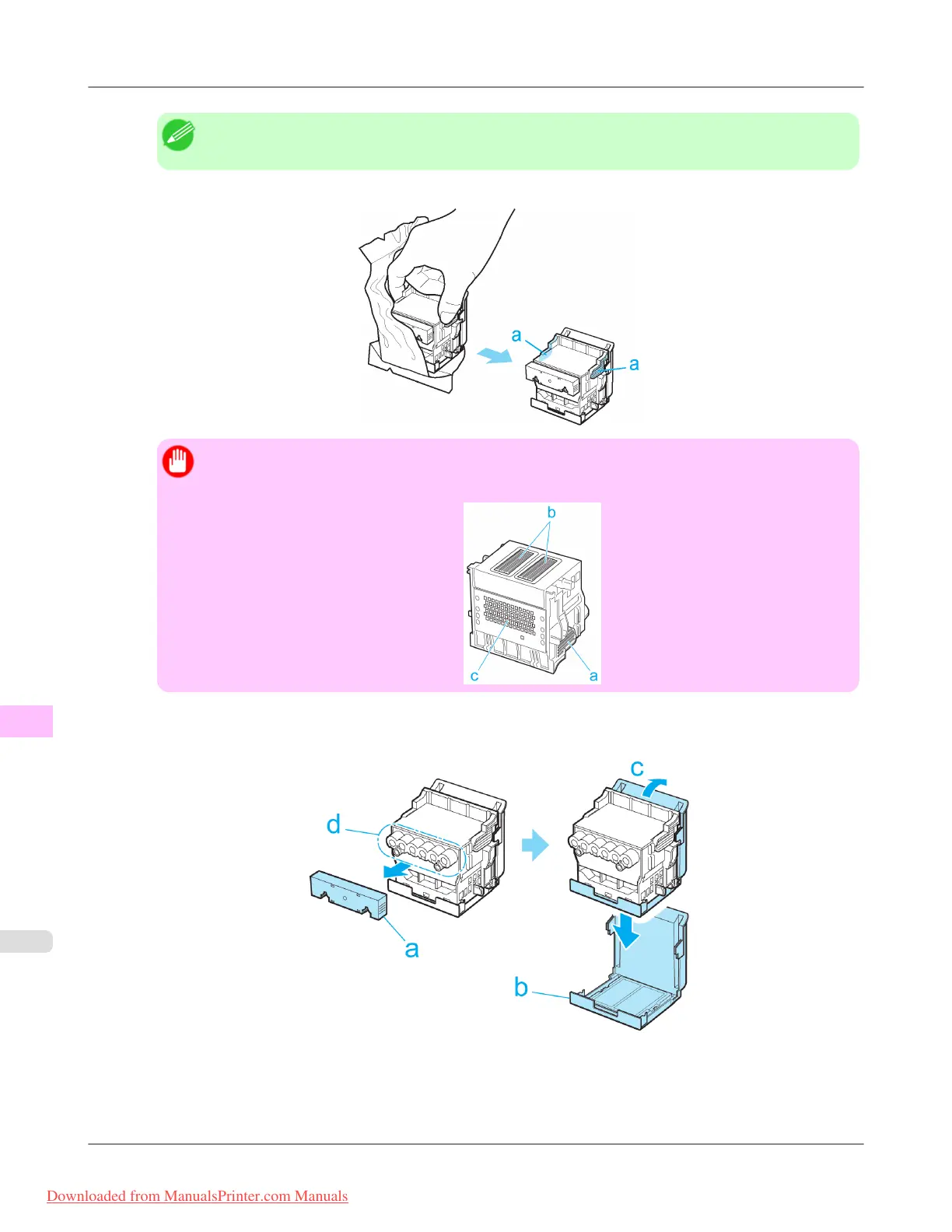 a

a

b

c

a

c

d

a

b

Downloaded from ManualsPrinter.com Manuals