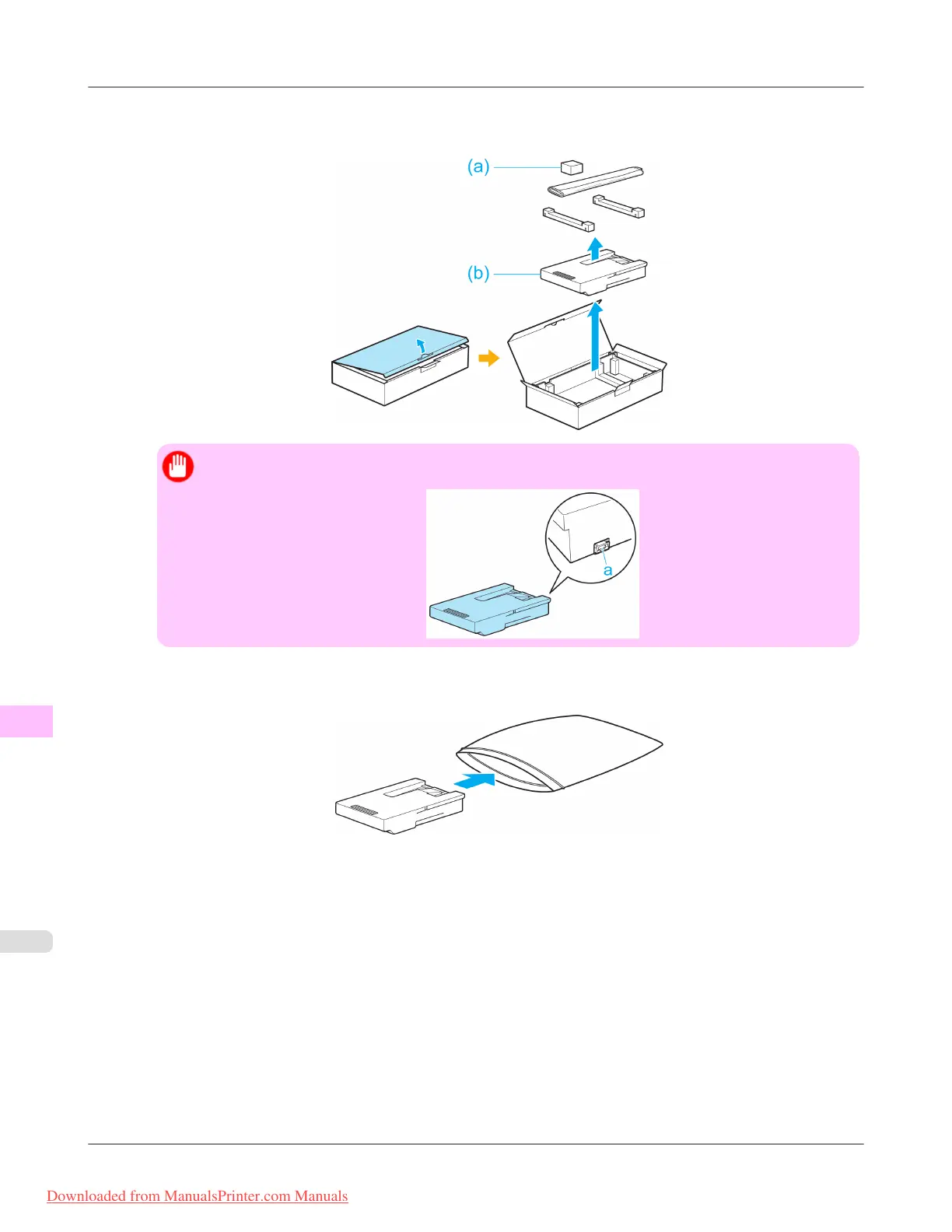 (a)

(b)

a

Downloaded from ManualsPrinter.com Manuals